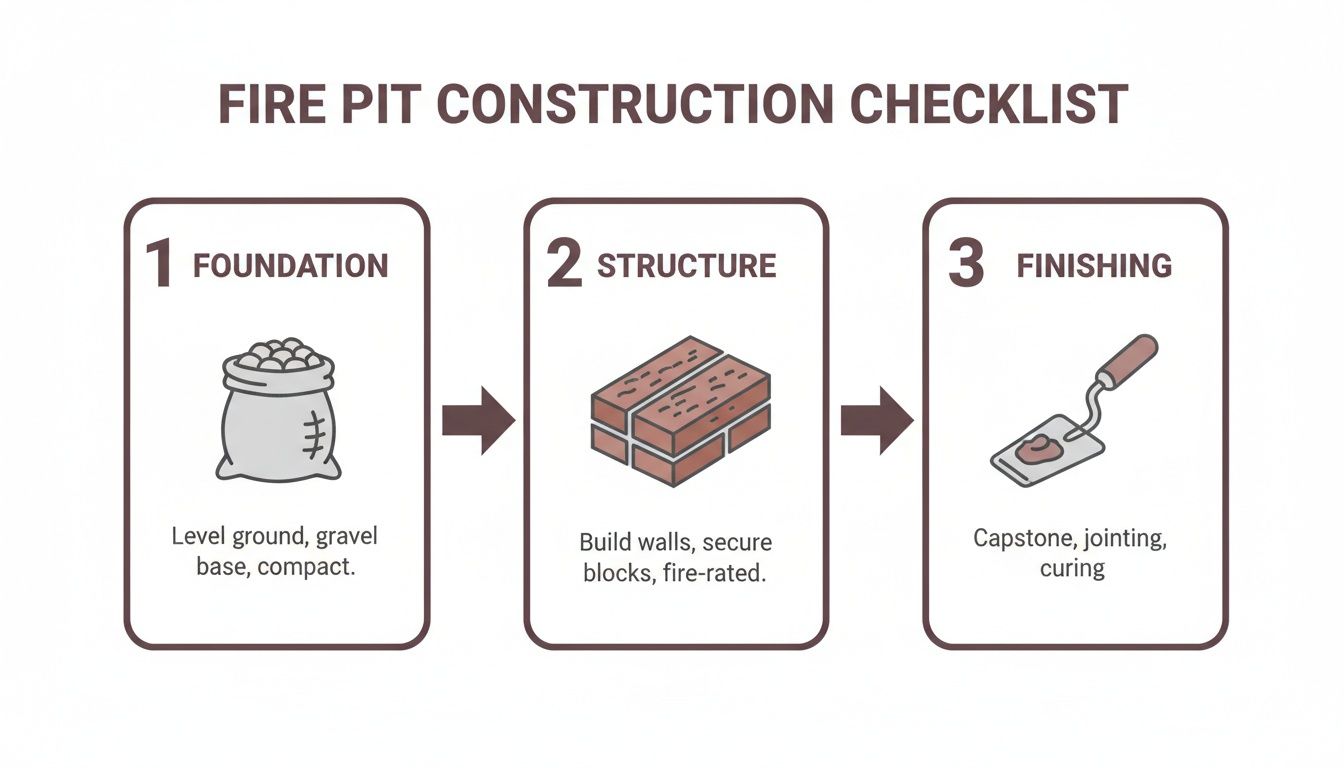 FIRE PIT CONSTRUCTION CHECKLIST

1 FOUNDATION

Level ground, gravel base, compact.

2 STRUCTURE

Build walls, secure blocks, fire-rated.

3 FINISHING

Capstone, jointing, curing