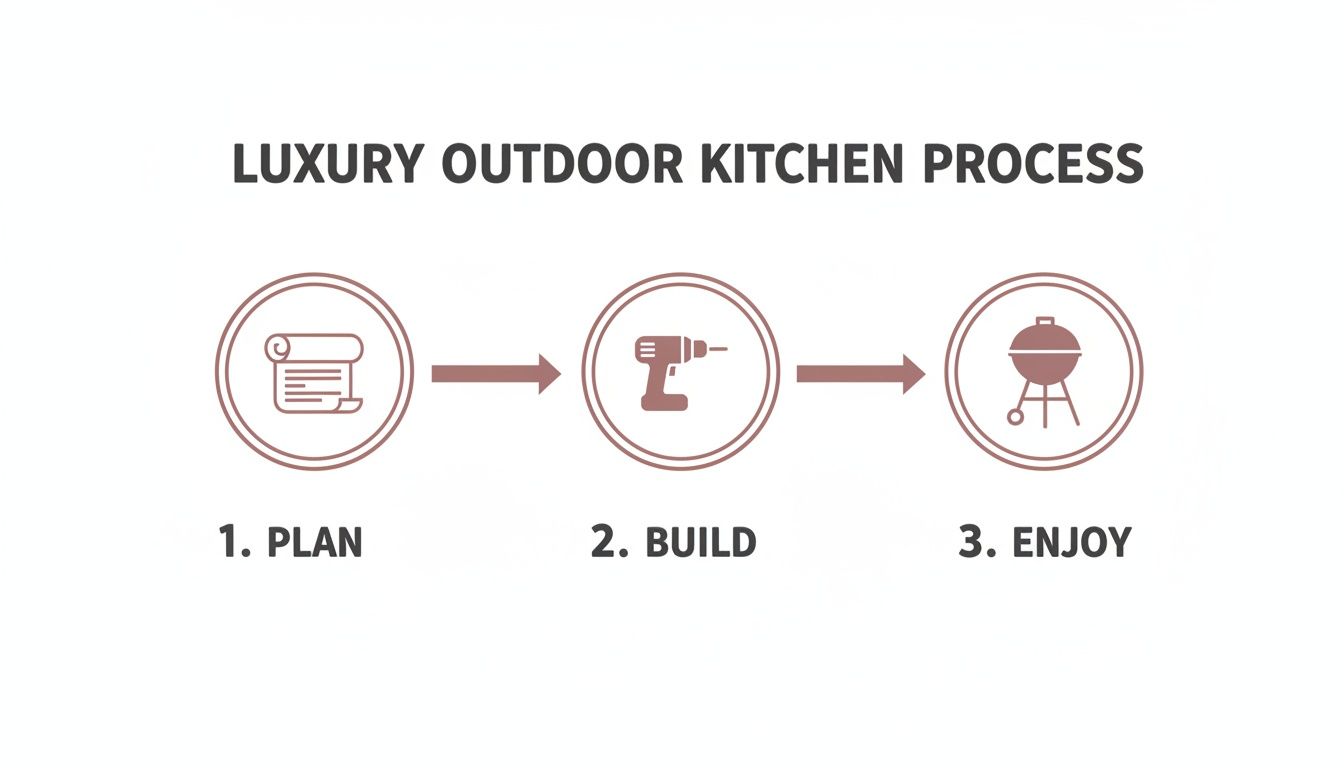 LUXURY OUTDOOR KITCHEN PROCESS

1. PLAN

2. BUILD

3. ENJOY