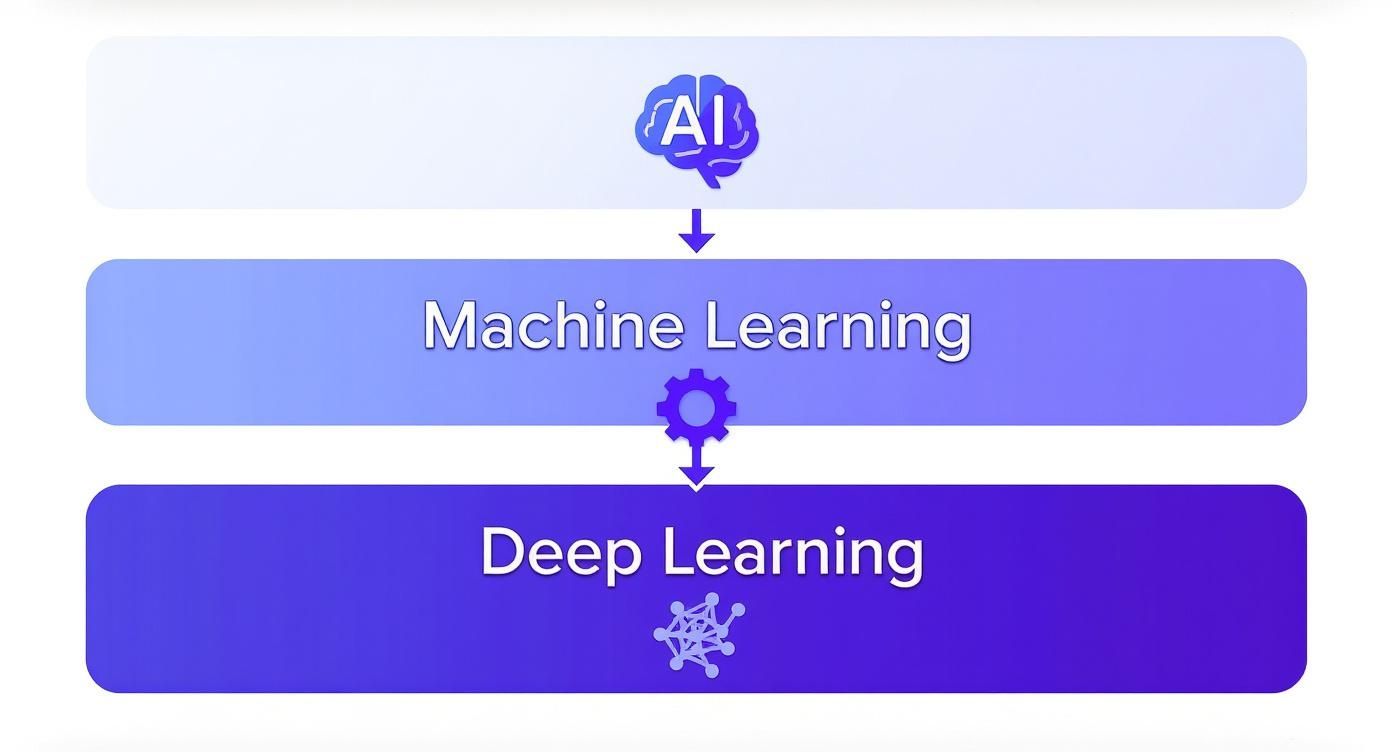 AI

Machine Learning

Deep Learning