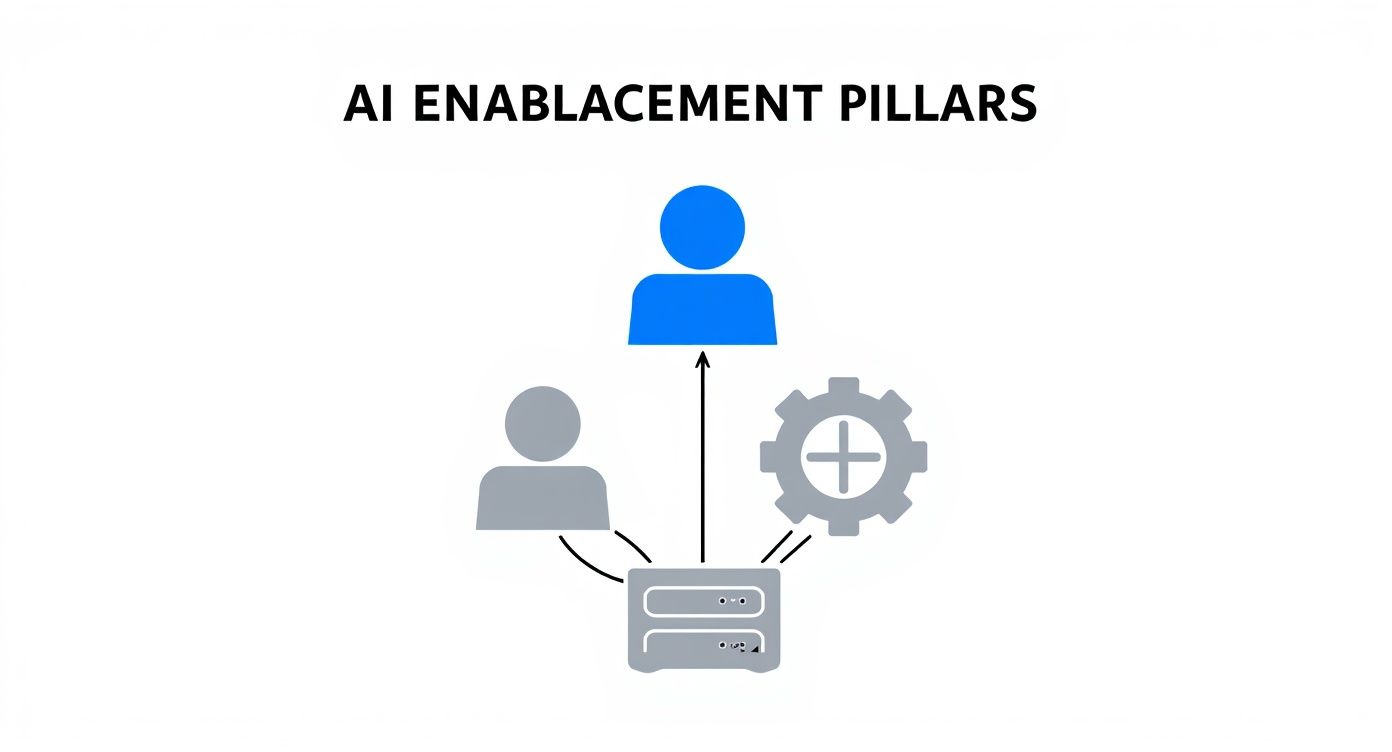 AI ENABLACEMENT PILLARS