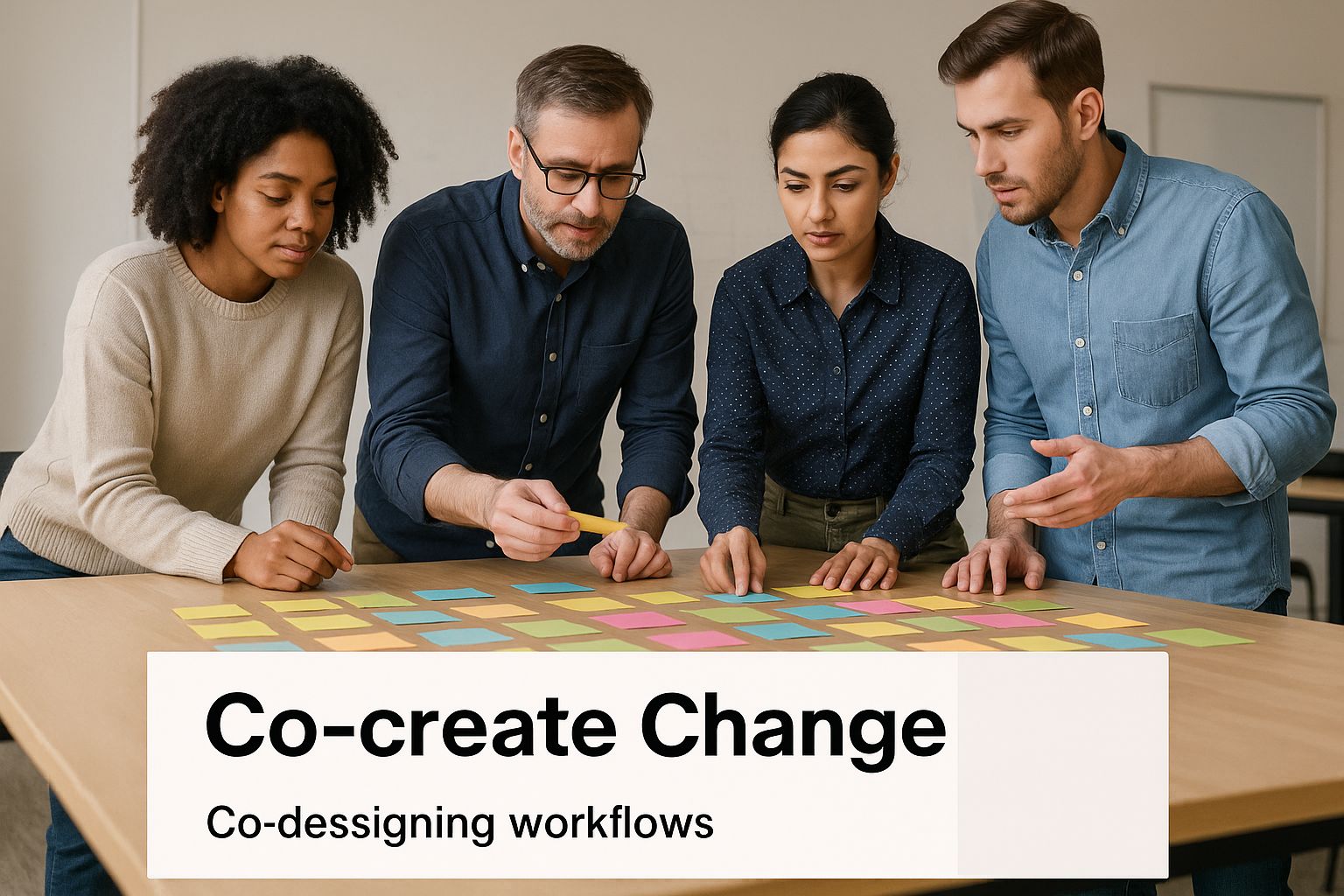 Co-create Change

Co-dessigning workflows