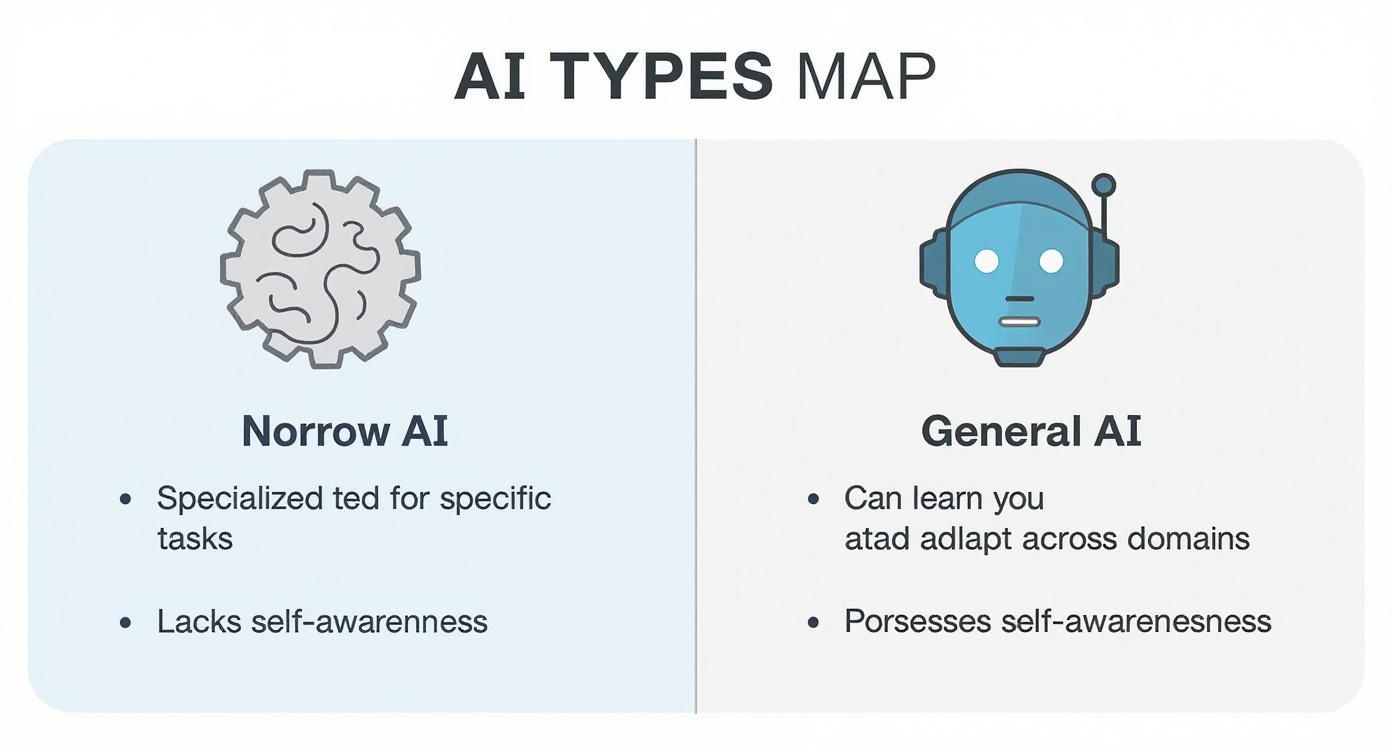 AI TYPES MAP

Norrow AI

• Specialized ted for specific tasks

• Lacks self-awarenness

General AI

• Can learn you atad adlapt across domains

• Porsesses self-awarenesness