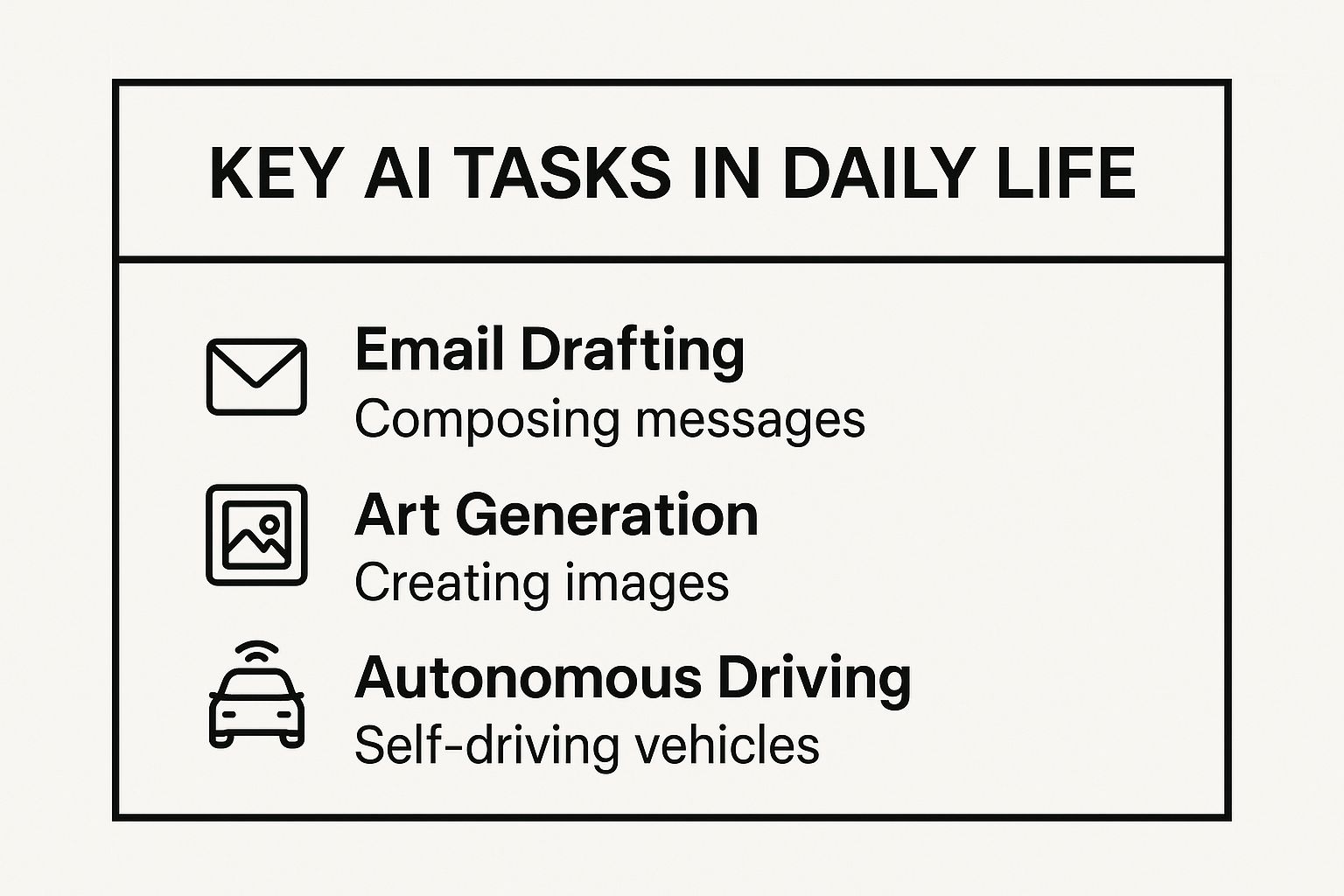 KEY AI TASKS IN DAILY LIFE

Email Drafting
Composing messages

Art Generation
Creating images

Autonomous Driving
Self-driving vehicles