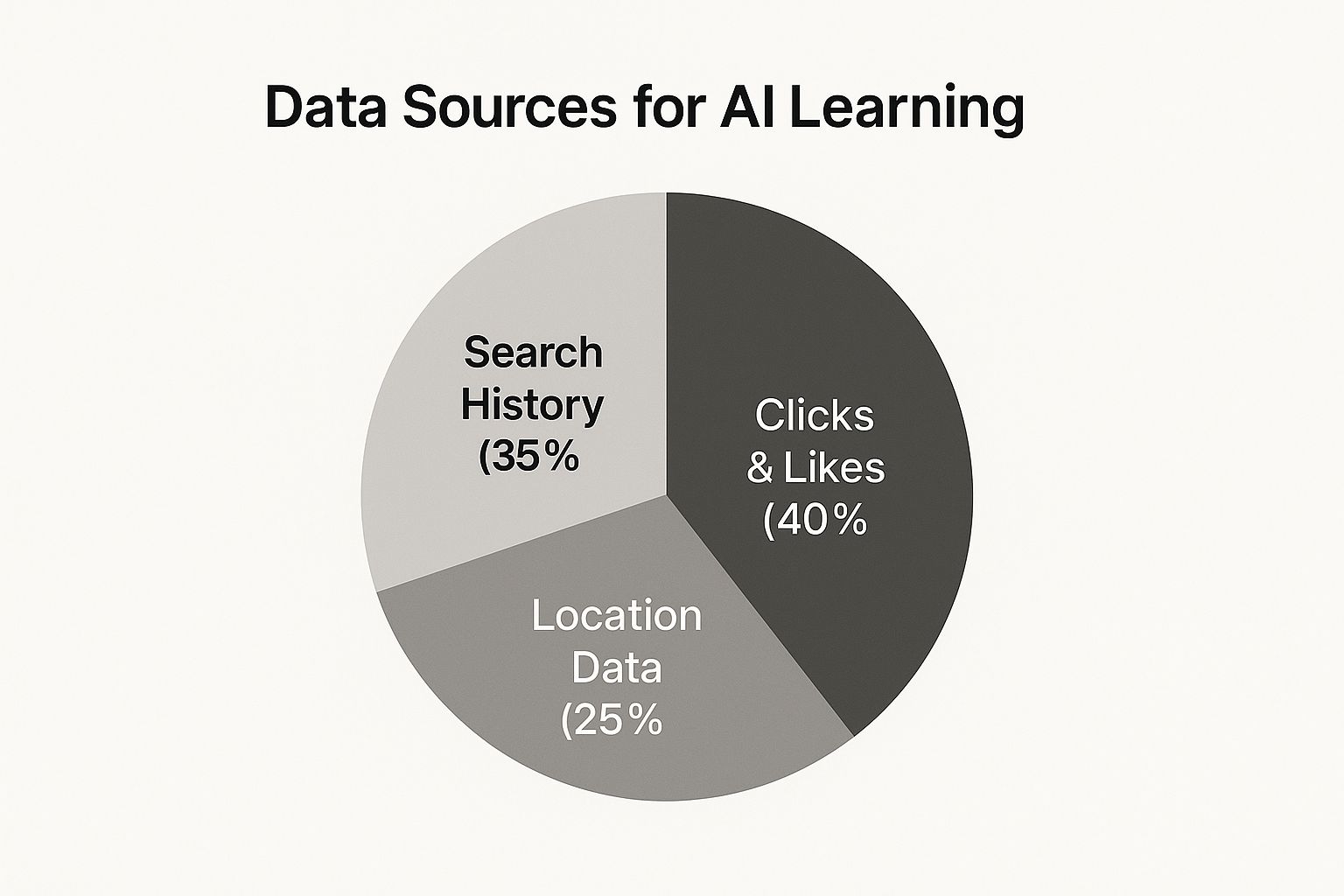 Data Sources for AI Learning

Search History (35%

Clicks & Likes (40%

Location Data (25%