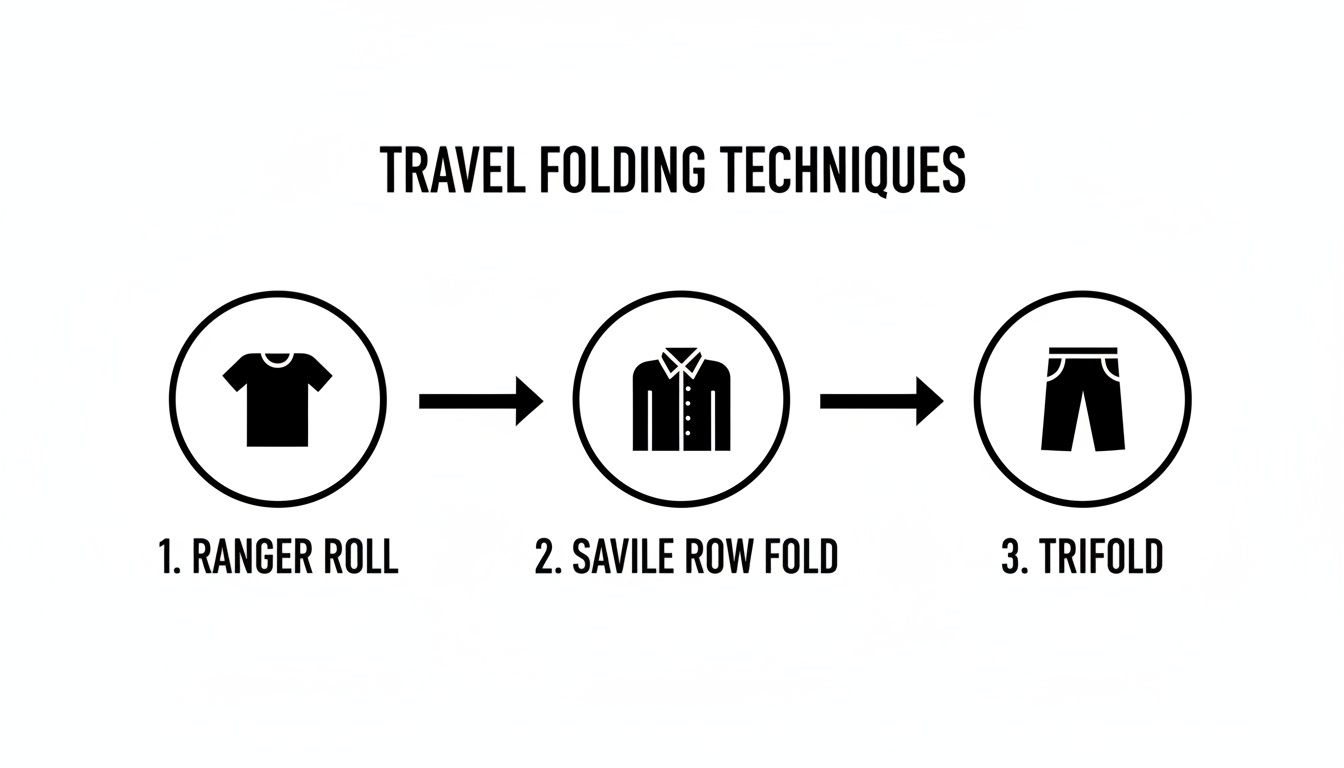 TRAVEL FOLDING TECHNIQUES

1. RANGER ROLL

2. SAVILE ROW FOLD

3. TRIFOLD