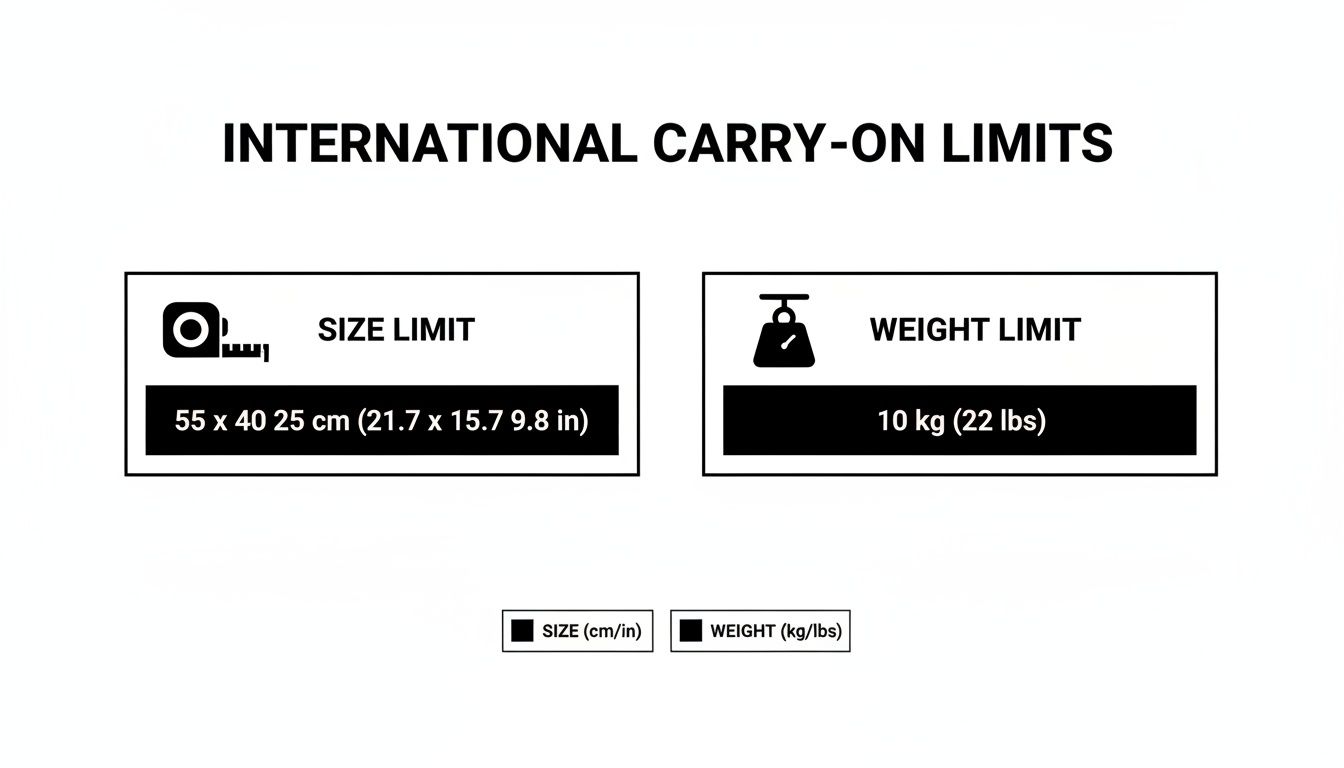 INTERNATIONAL CARRY-ON LIMITS

SIZE LIMIT

55 x 40 25 cm (21.7 x 15.7 9.8 in)

WEIGHT LIMIT

10 kg (22 lbs)

SIZE (cm/in)

WEIGHT (kg/lbs)