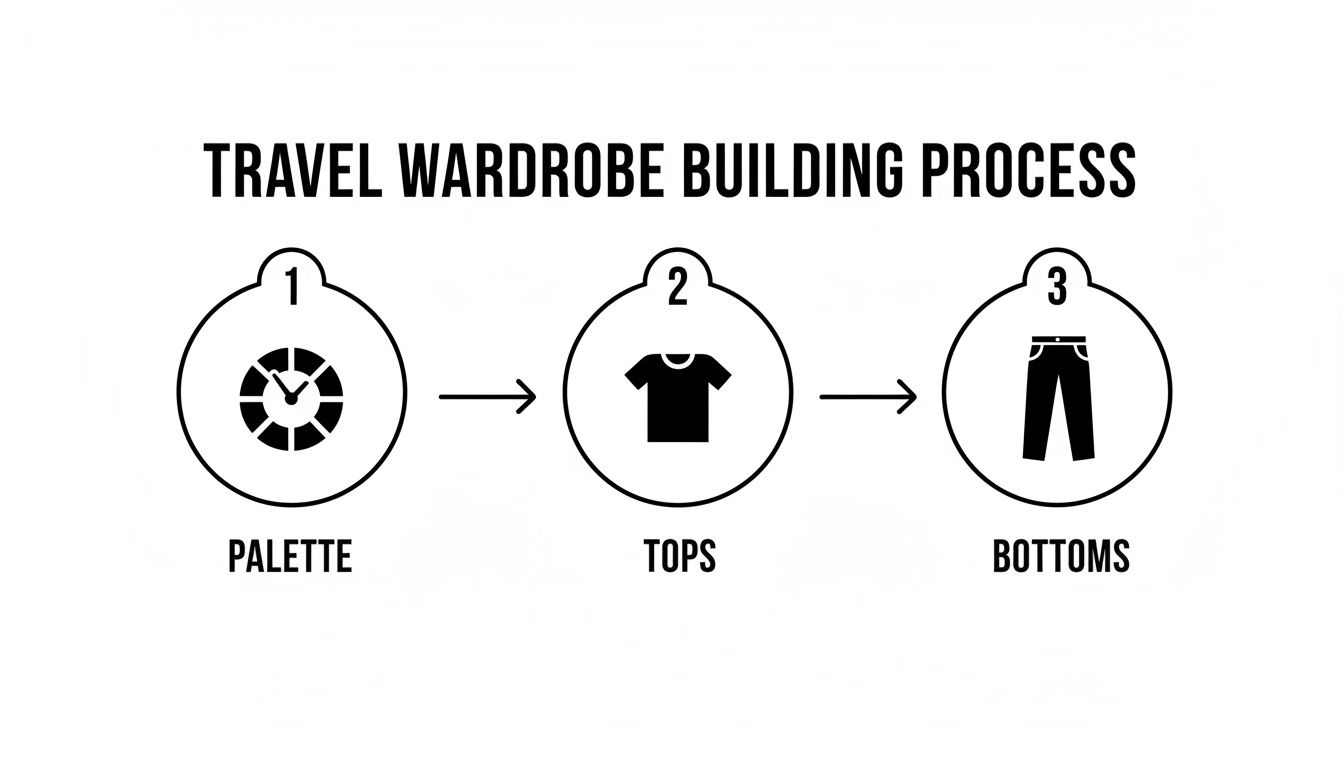 TRAVEL WARDROBE BUILDING PROCESS

1

PALETTE

2

TOPS

3

BOTTOMS