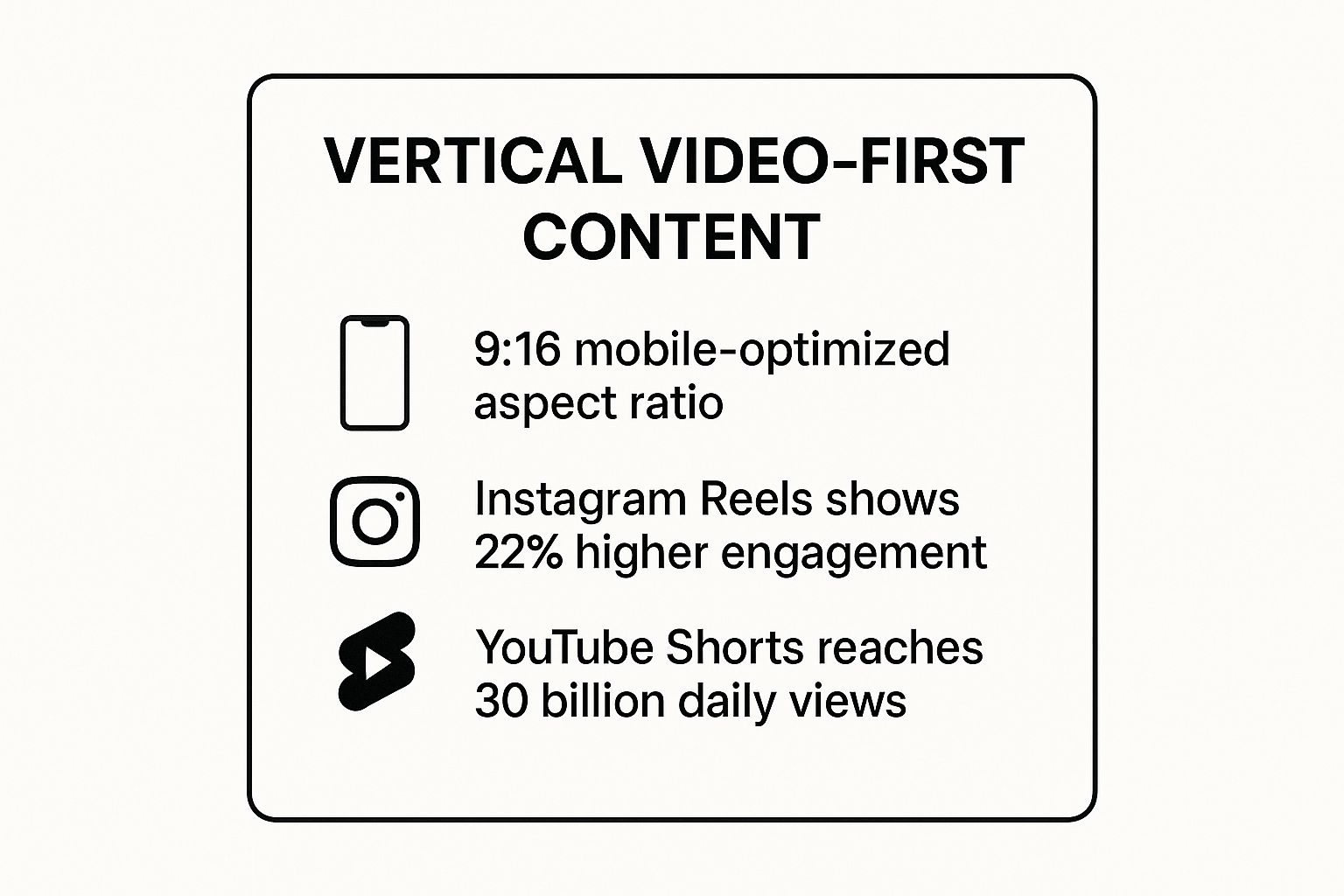 VERTICAL VIDEO-FIRST CONTENT

9:16 mobile-optimized aspect ratio

Instagram Reels shows 22% higher engagement

YouTube Shorts reaches 30 billion daily views