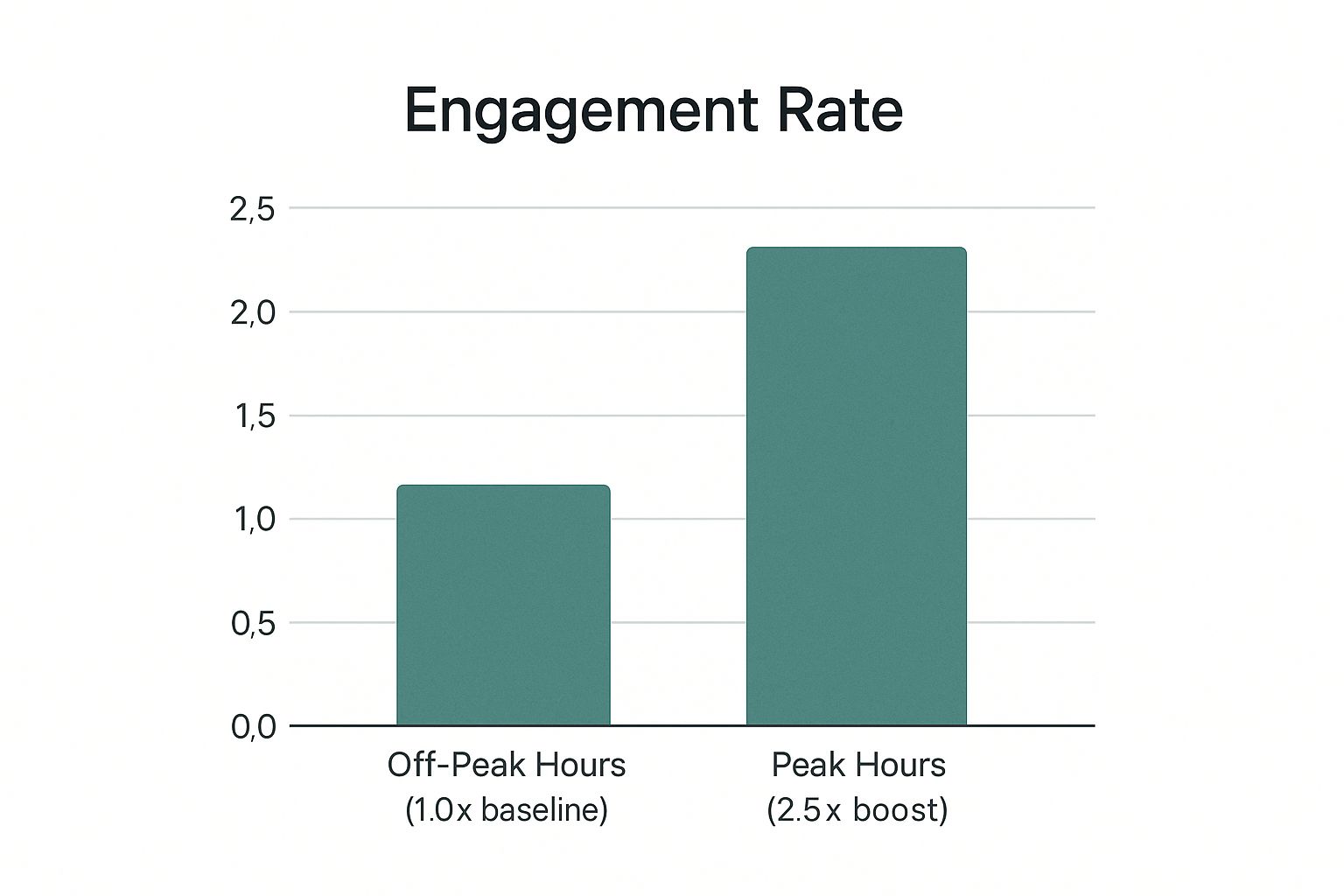 Engagement Rate

2,5
2,0
1,5
1,0
0,5
0,0

Off-Peak Hours
(1.0x baseline)

Peak Hours
(2.5x boost)