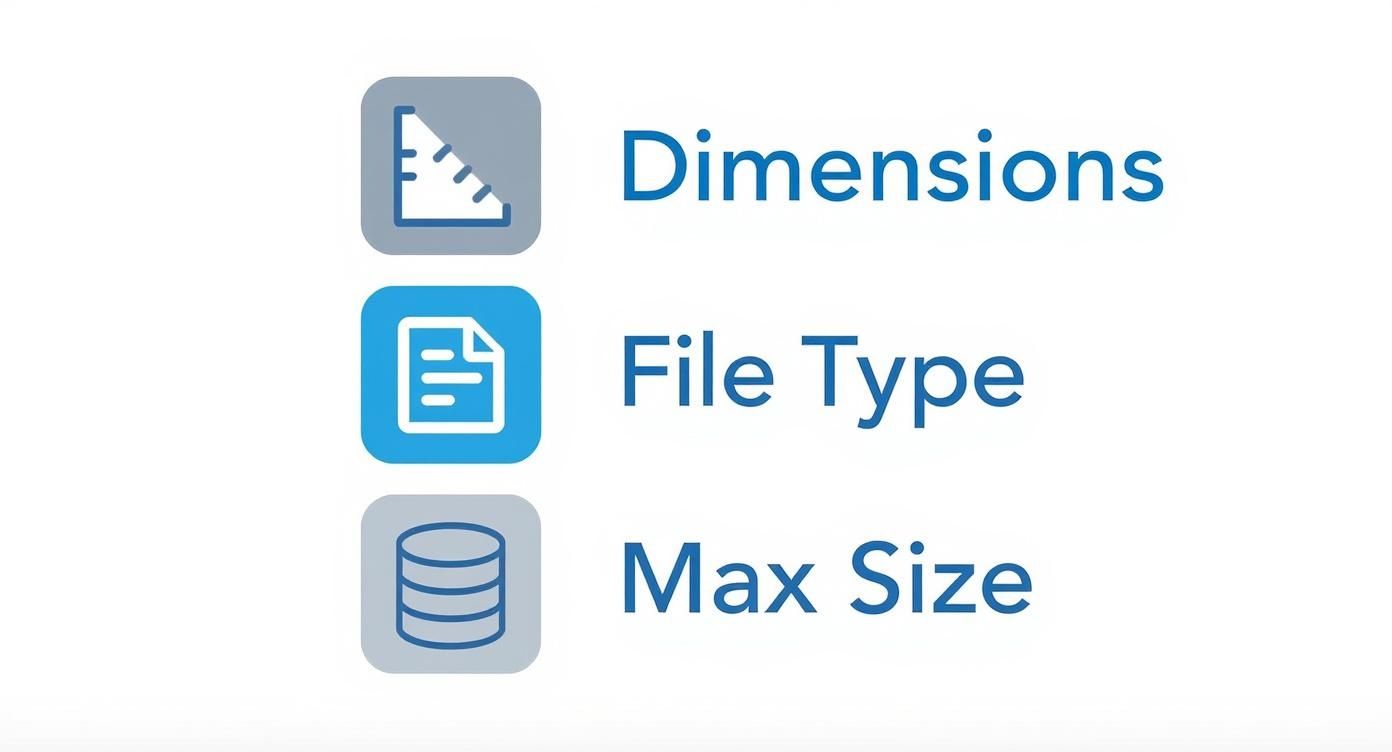 Dimensions

File Type

Max Size