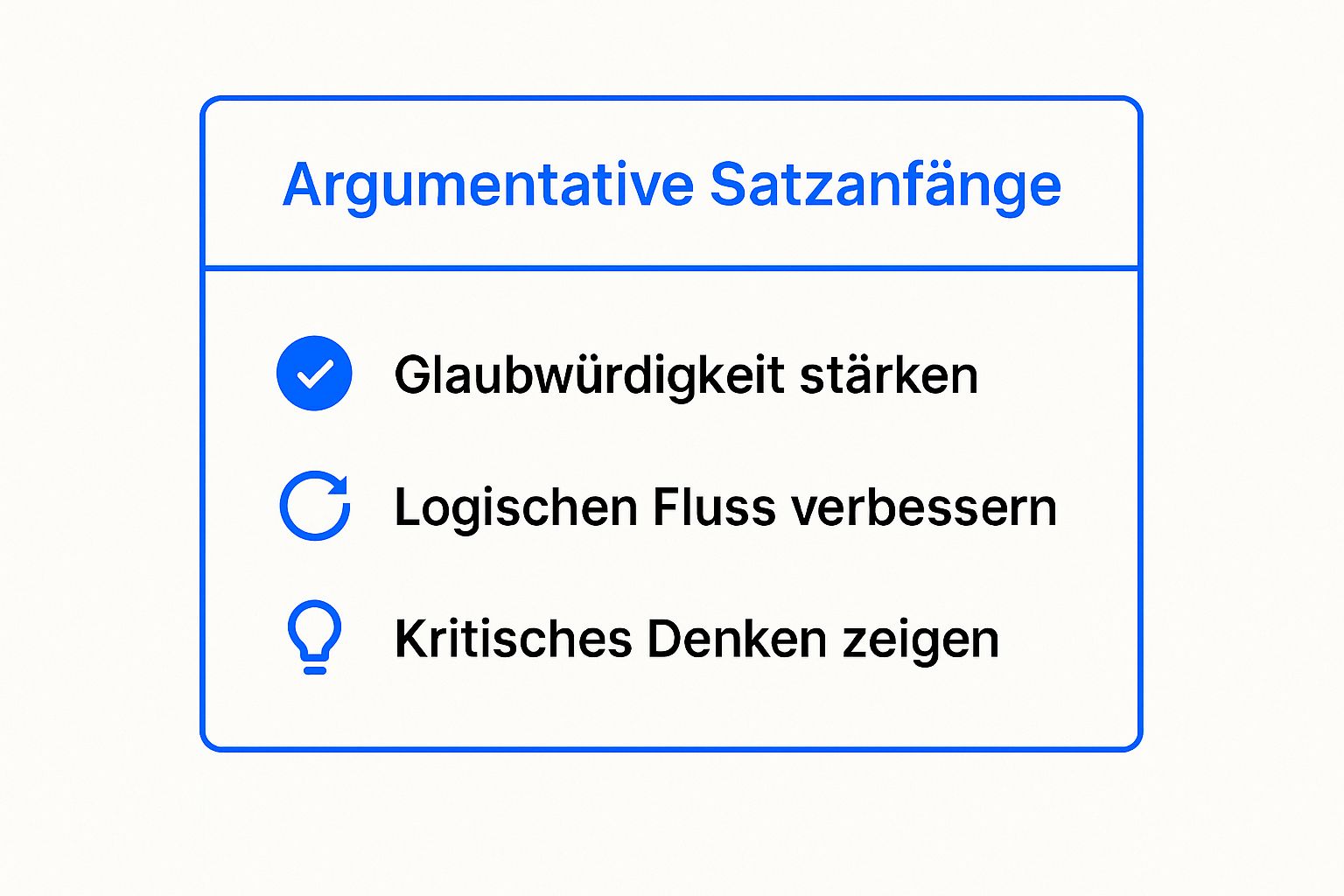 Argumentative Satzanfänge

Glaubwürdigkeit stärken

Logischen Fluss verbessern

Kritisches Denken zeigen