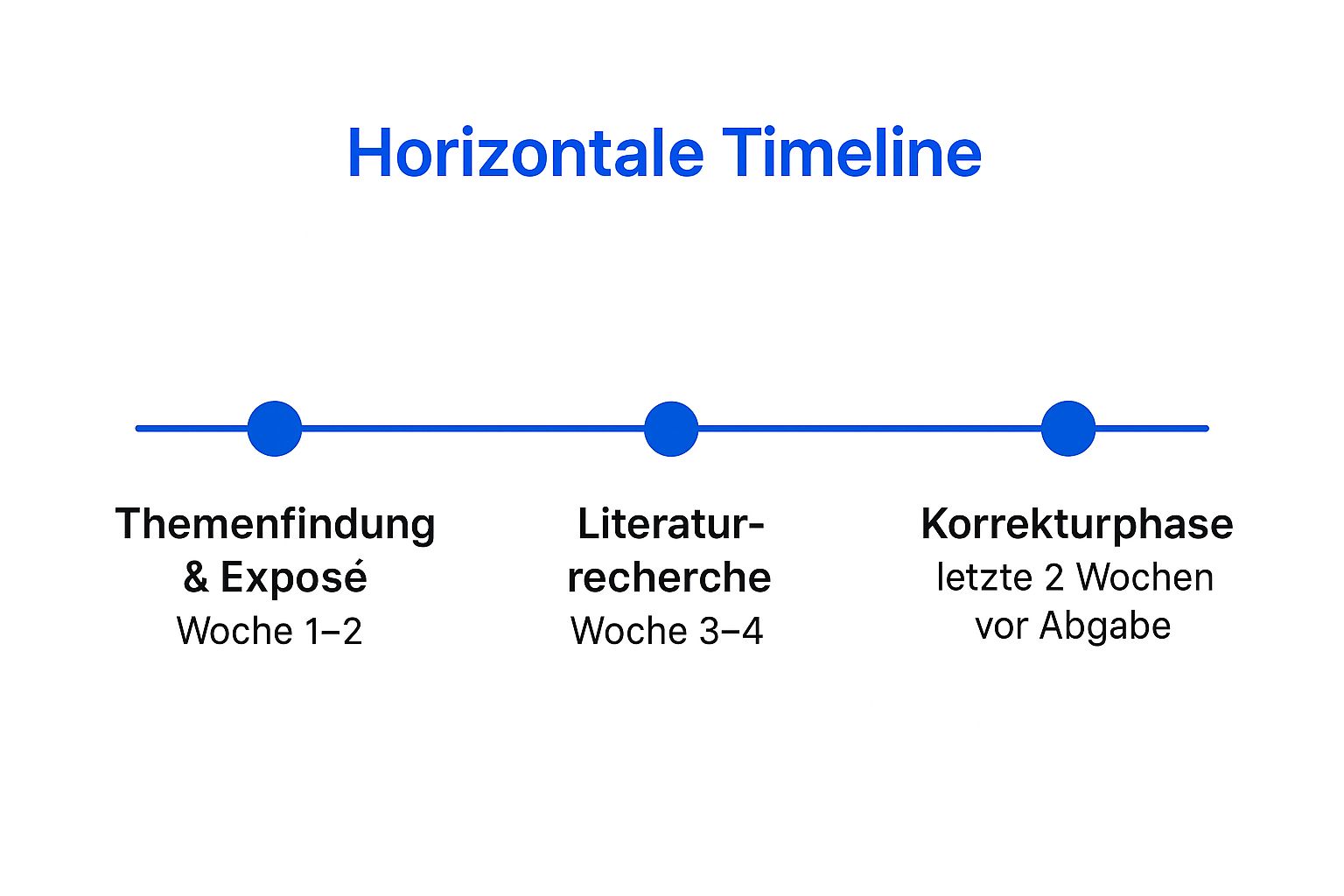 Horizontale Timeline

Themenfindung & Exposé
Woche 1–2

Literaturrecherche
Woche 3–4

Korrekturphase
letzte 2 Wochen vor Abgabe