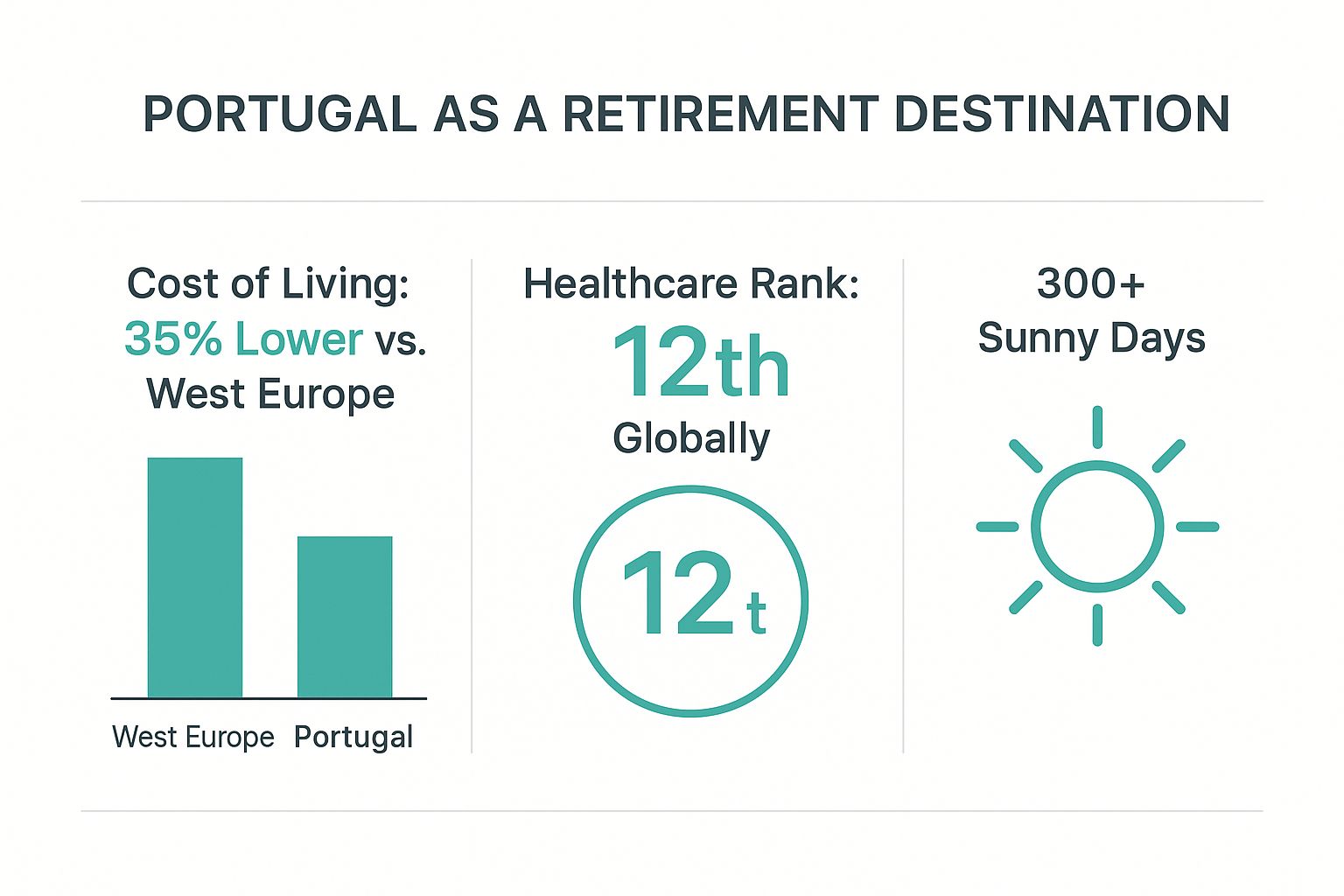 PORTUGAL AS A RETIREMENT DESTINATION

Cost of Living: 35% Lower vs. West Europe

West Europe Portugal

Healthcare Rank: 12th Globally

12t

300+ Sunny Days