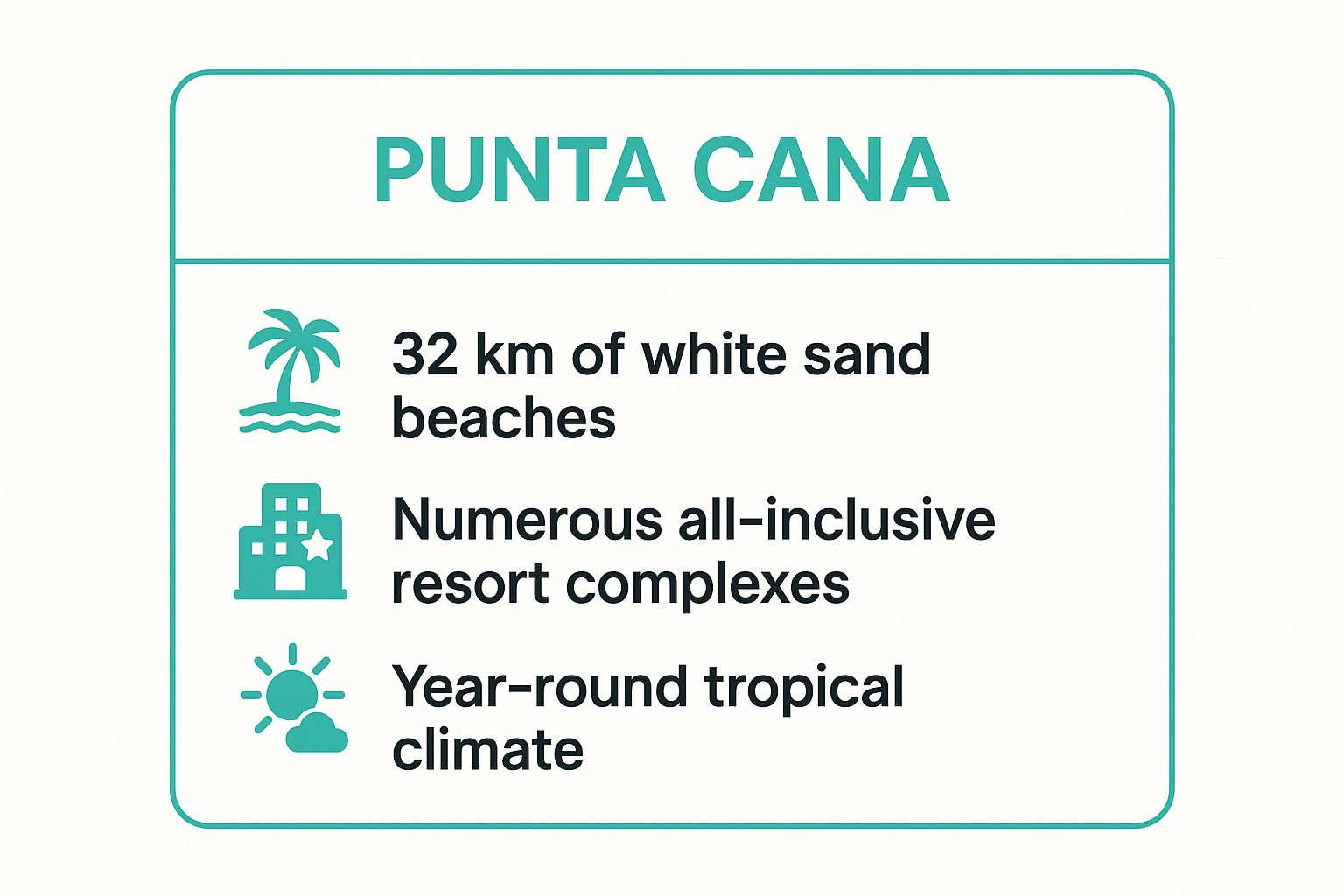 PUNTA CANA

32 km of white sand beaches

Numerous all-inclusive resort complexes

Year-round tropical climate