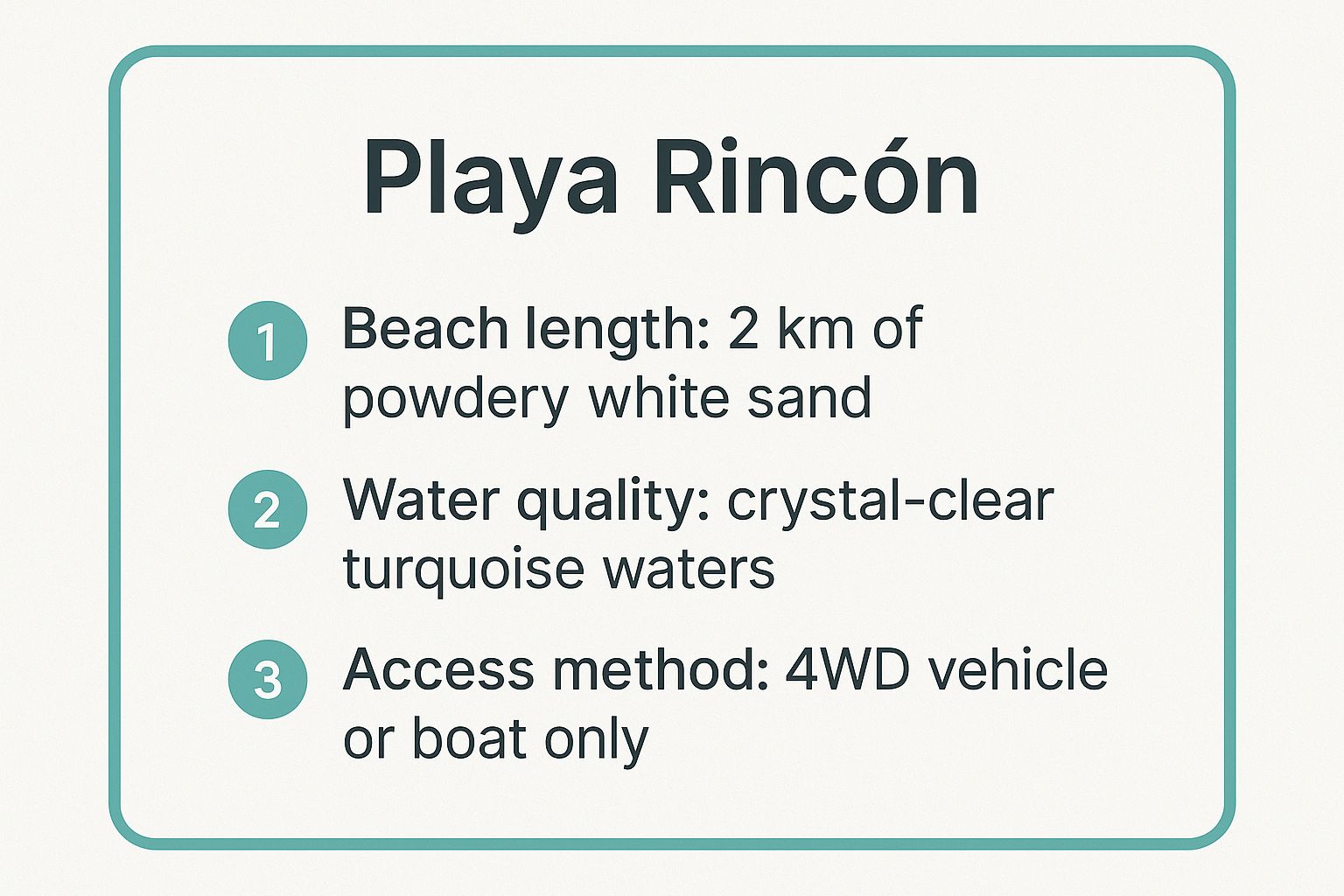 Playa Rincón

1 Beach length: 2 km of powdery white sand

2 Water quality: crystal-clear turquoise waters

3 Access method: 4WD vehicle or boat only