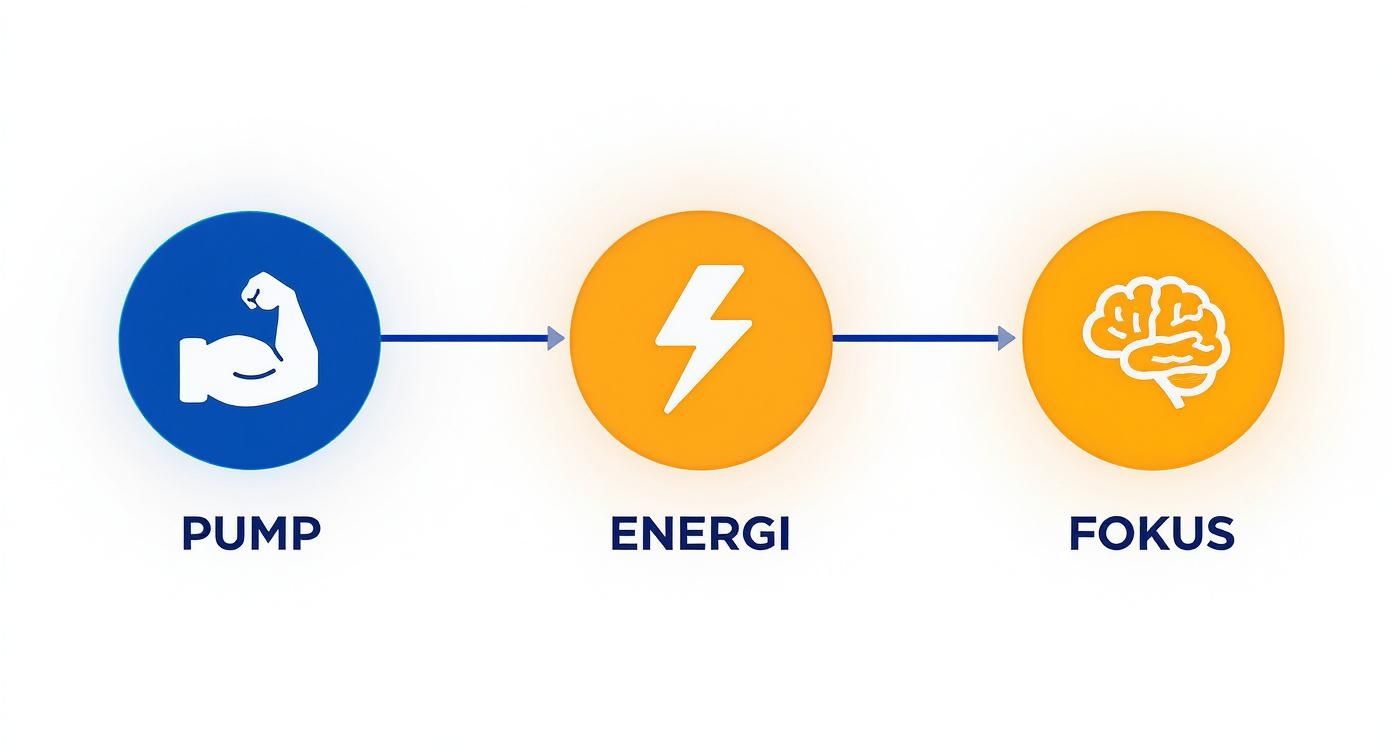 PUMP

ENERGI

FOKUS