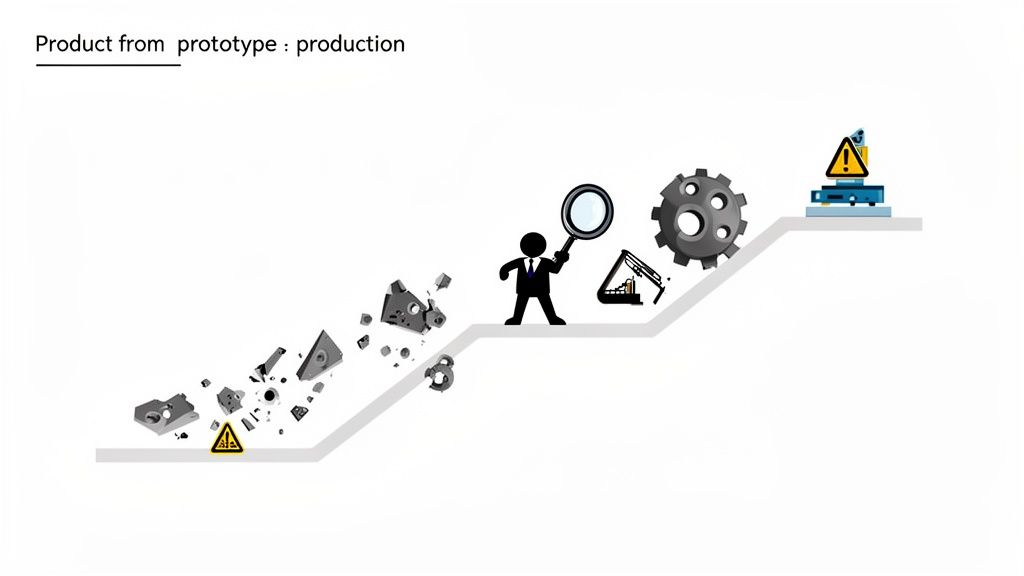 Product from prototype : production