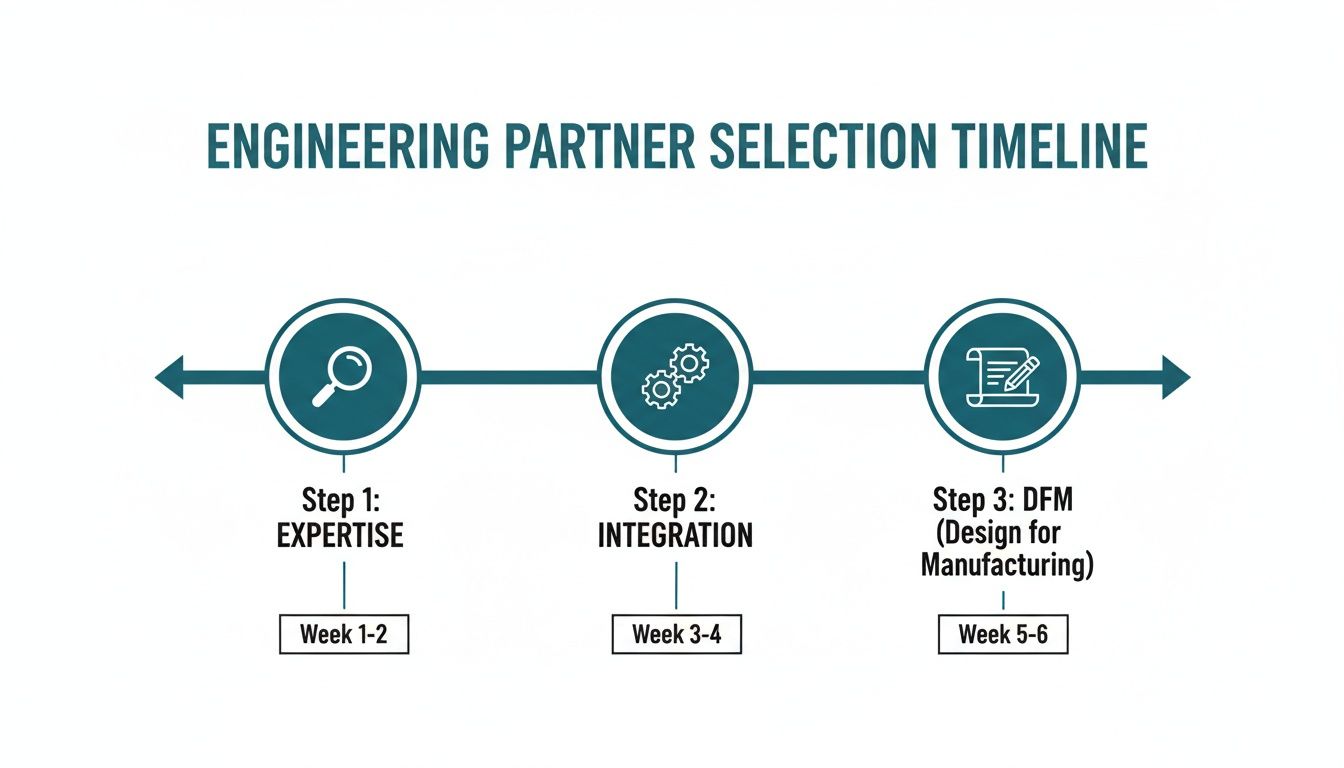 ENGINEERING PARTNER SELECTION TIMELINE

Step 1: EXPERTISE

Week 1-2

Step 2: INTEGRATION

Week 3-4

Step 3: DFM (Design for Manufacturing)

Week 5-6