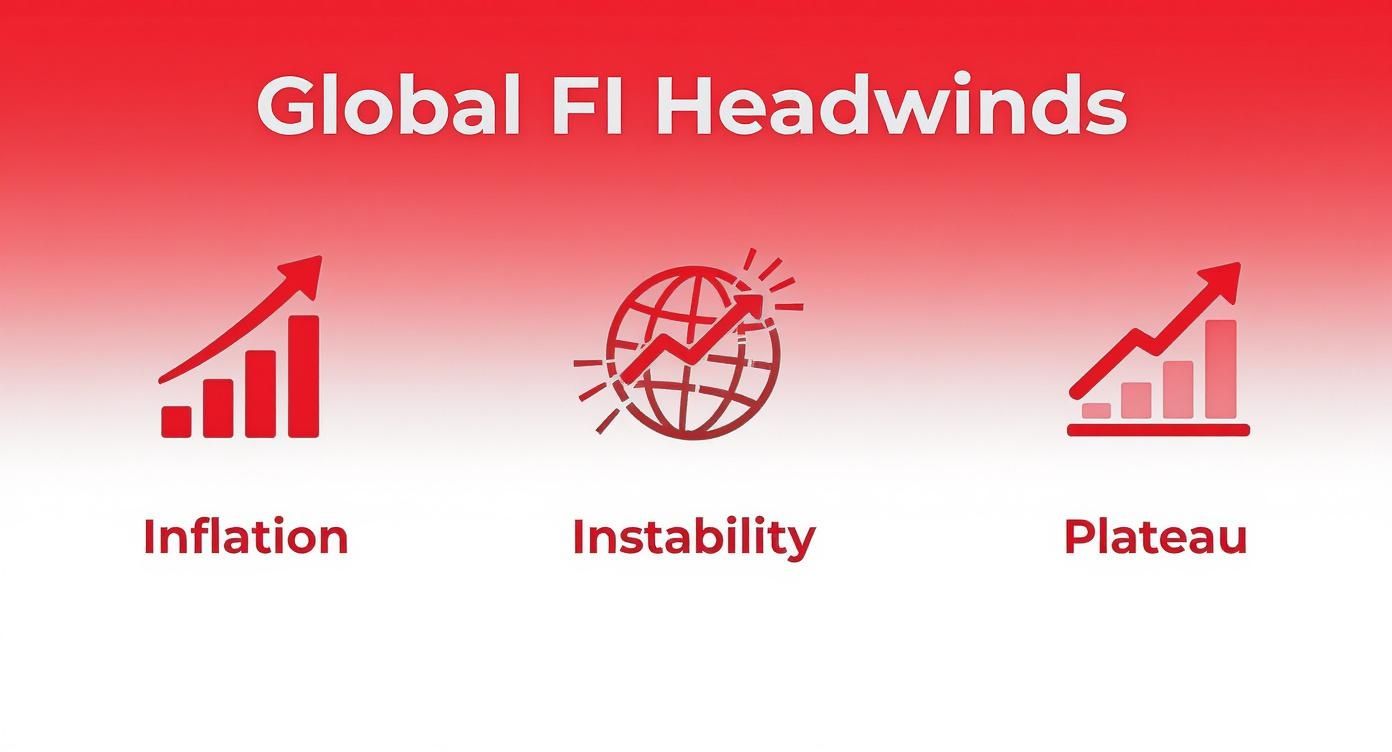 Global FI Headwinds

Inflation

Instability

Plateau