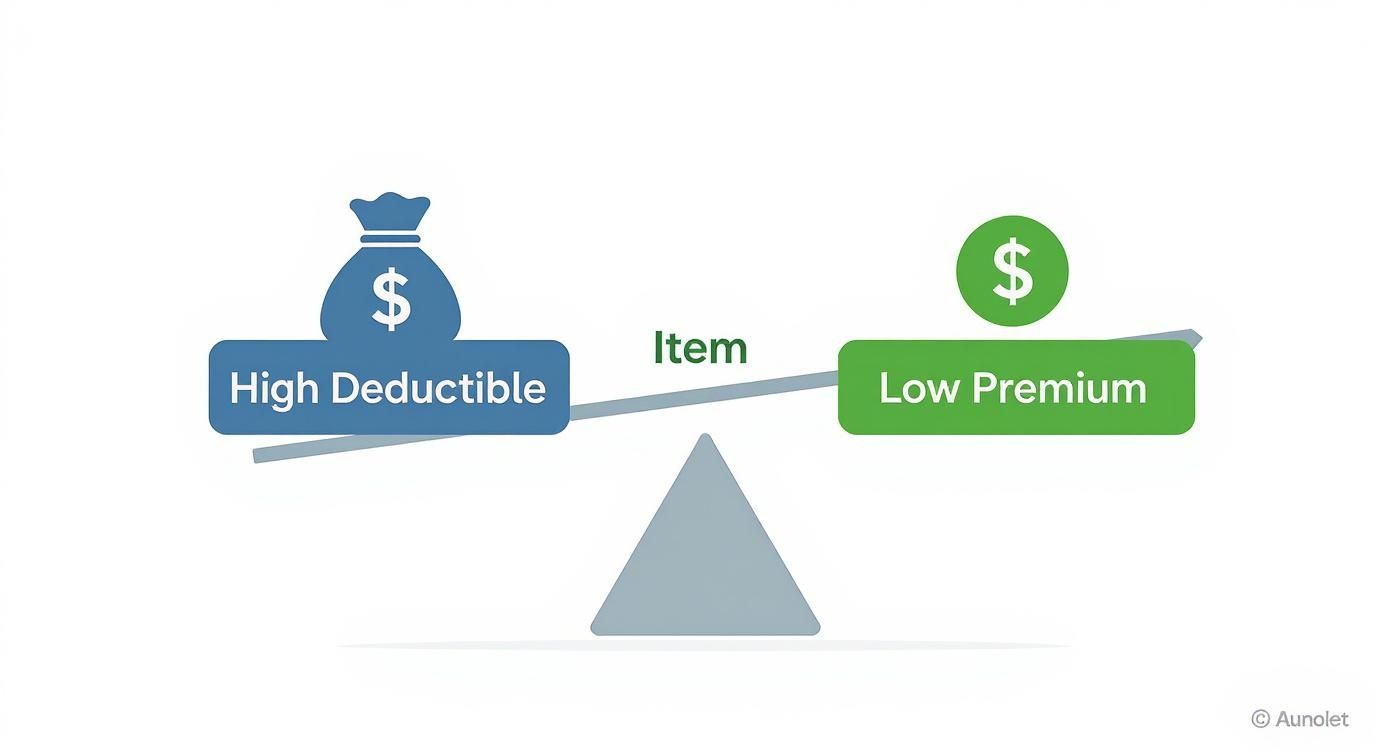 $

High Deductible

Item

$

Low Premium

© Aunolet