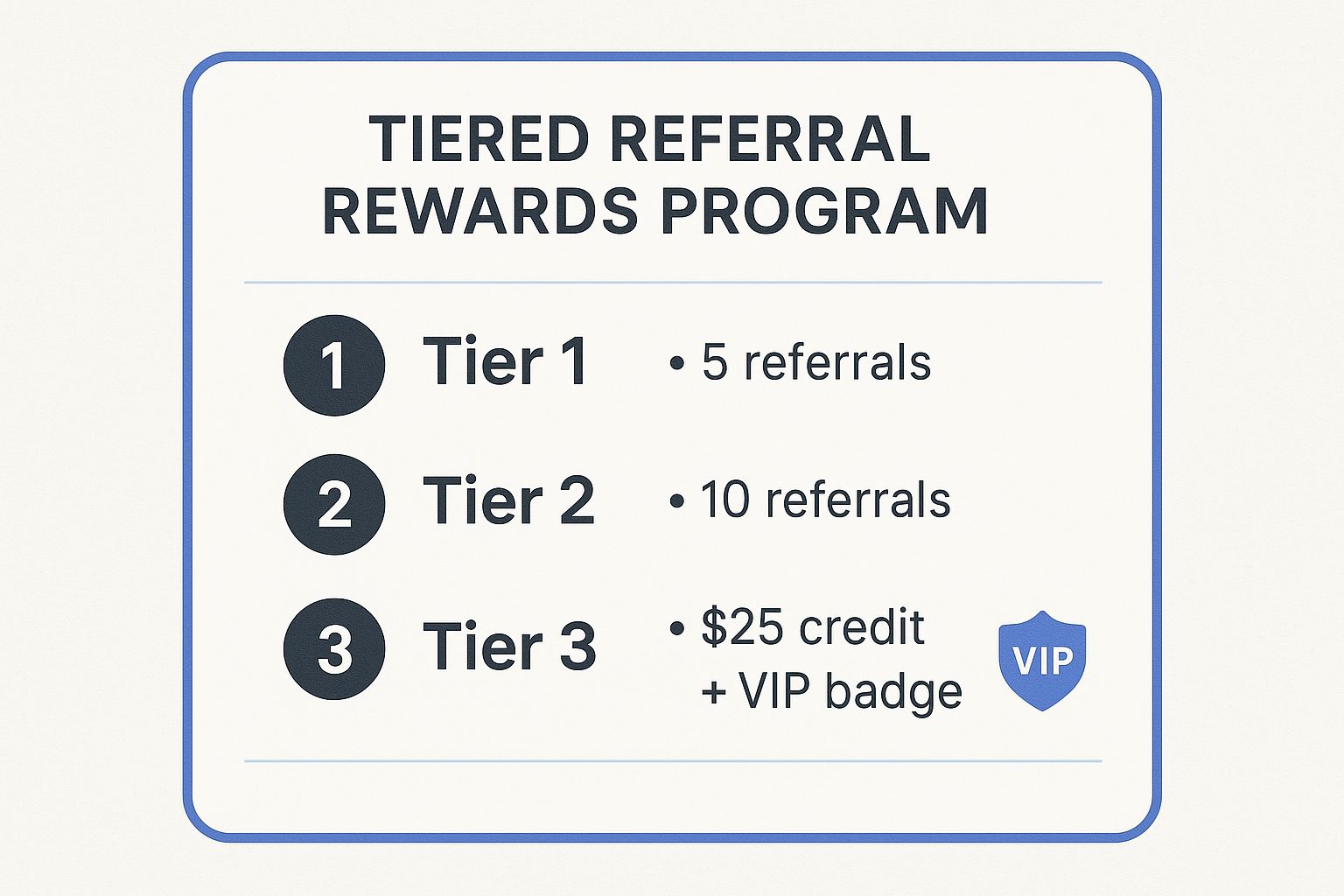 TIERED REFERRAL REWARDS PROGRAM

1 Tier 1 • 5 referrals

2 Tier 2 • 10 referrals

3 Tier 3 • \$25 credit + VIP badge

VIP