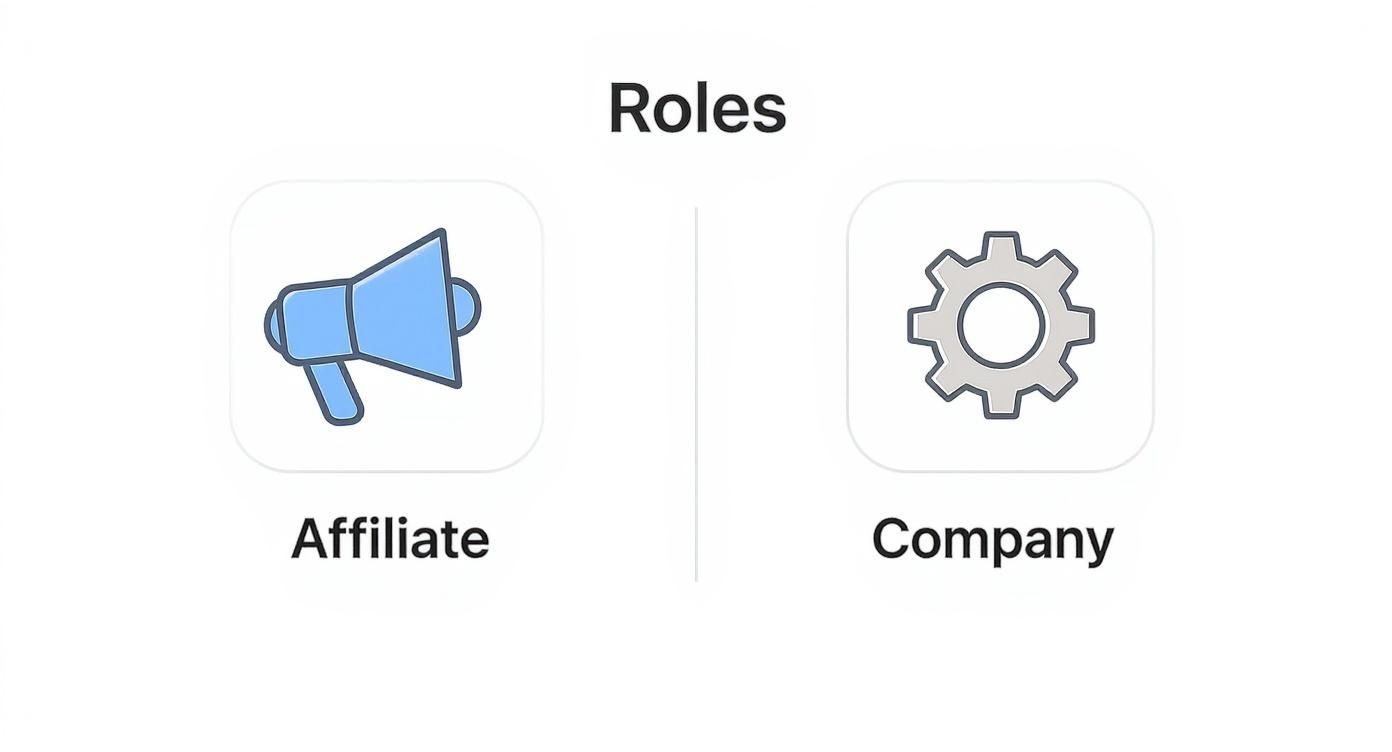 Roles

Affiliate

Company