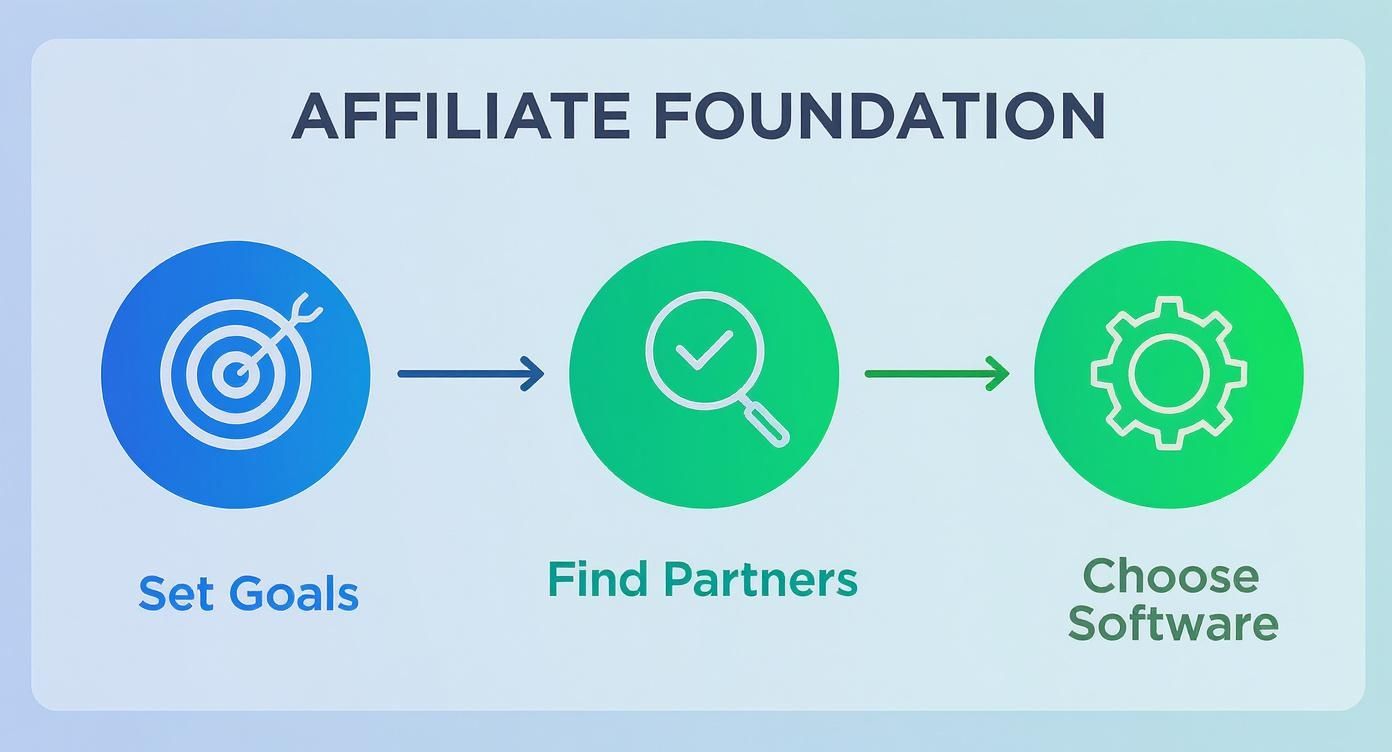 AFFILIATE FOUNDATION

Set Goals

Find Partners

Choose Software