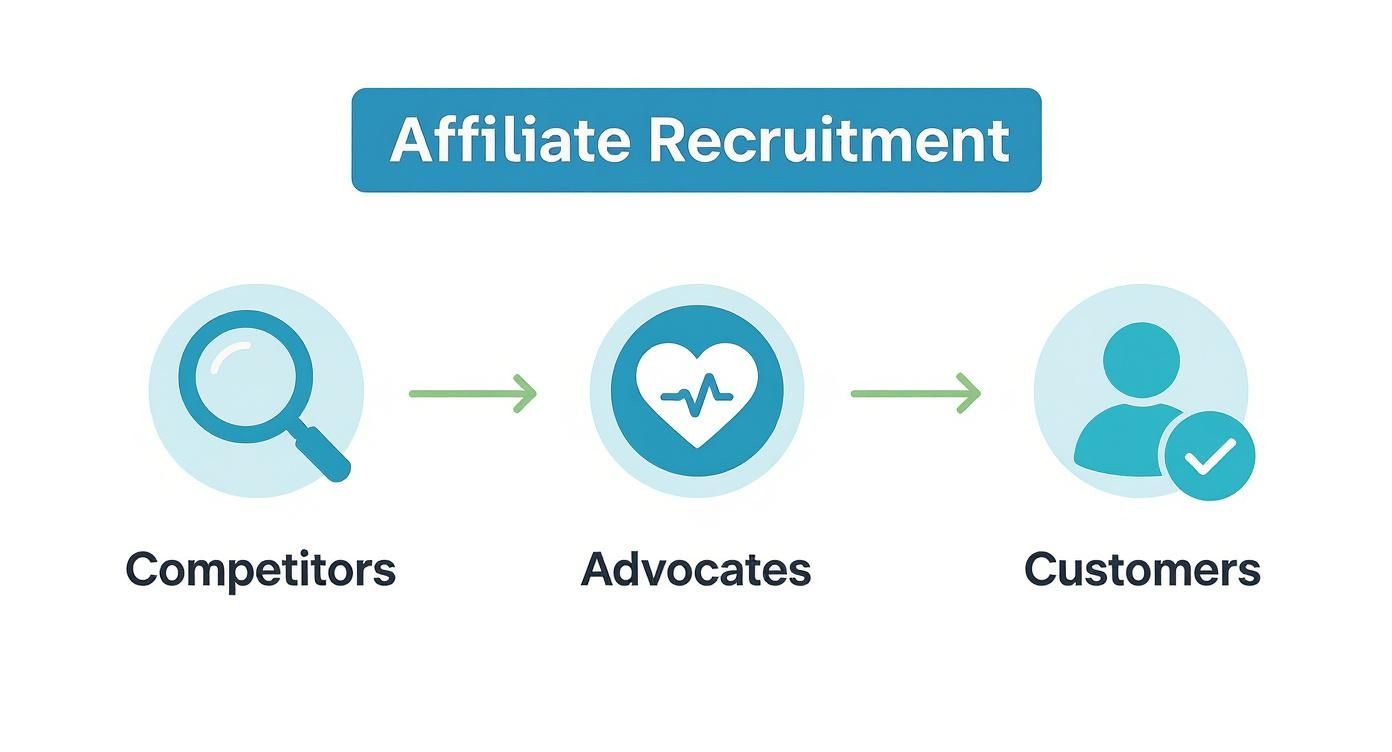 Affiliate Recruitment

Competitors

Advocates

Customers