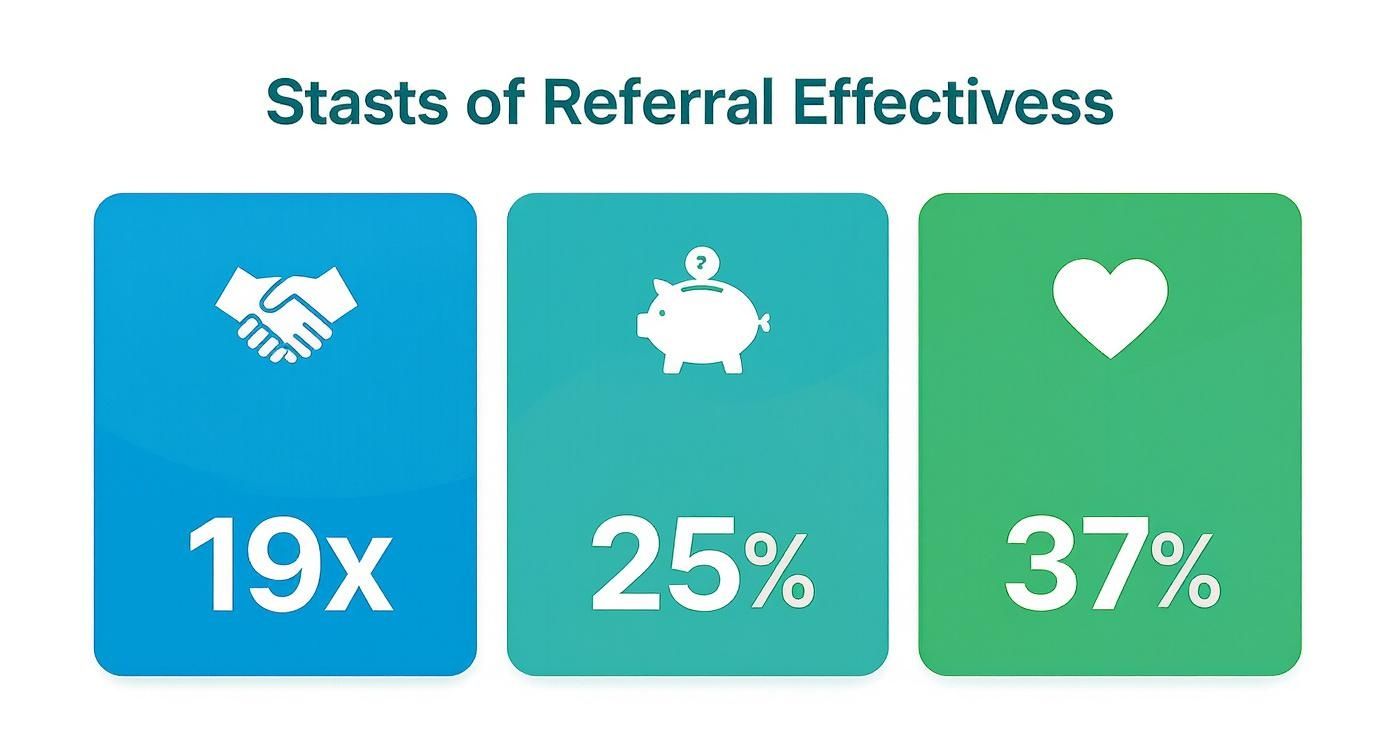 Stasts of Referral Effectivess

?

19x

25%

37%