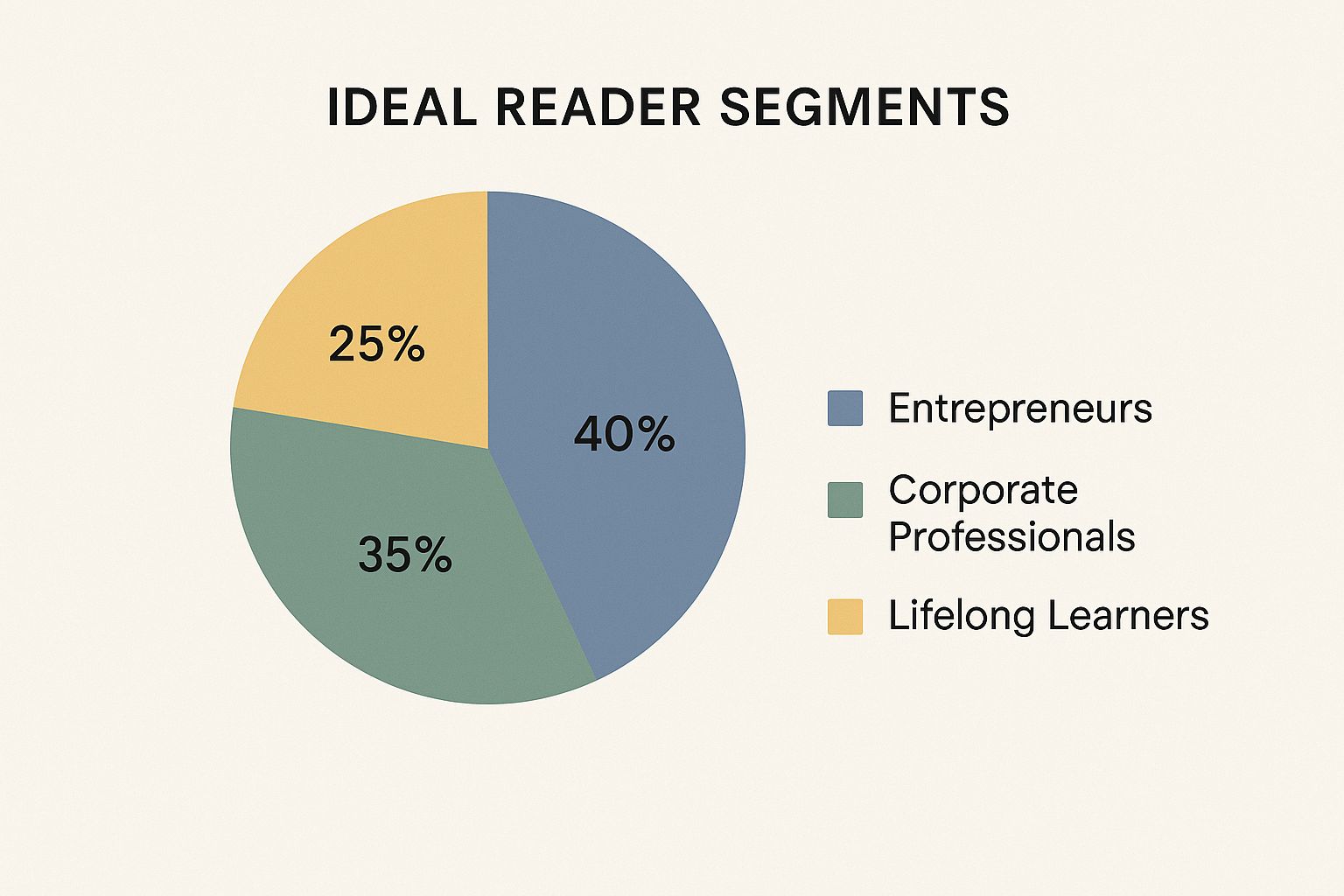 IDEAL READER SEGMENTS

25%

40%

35%

Entrepreneurs

Corporate Professionals

Lifelong Learners