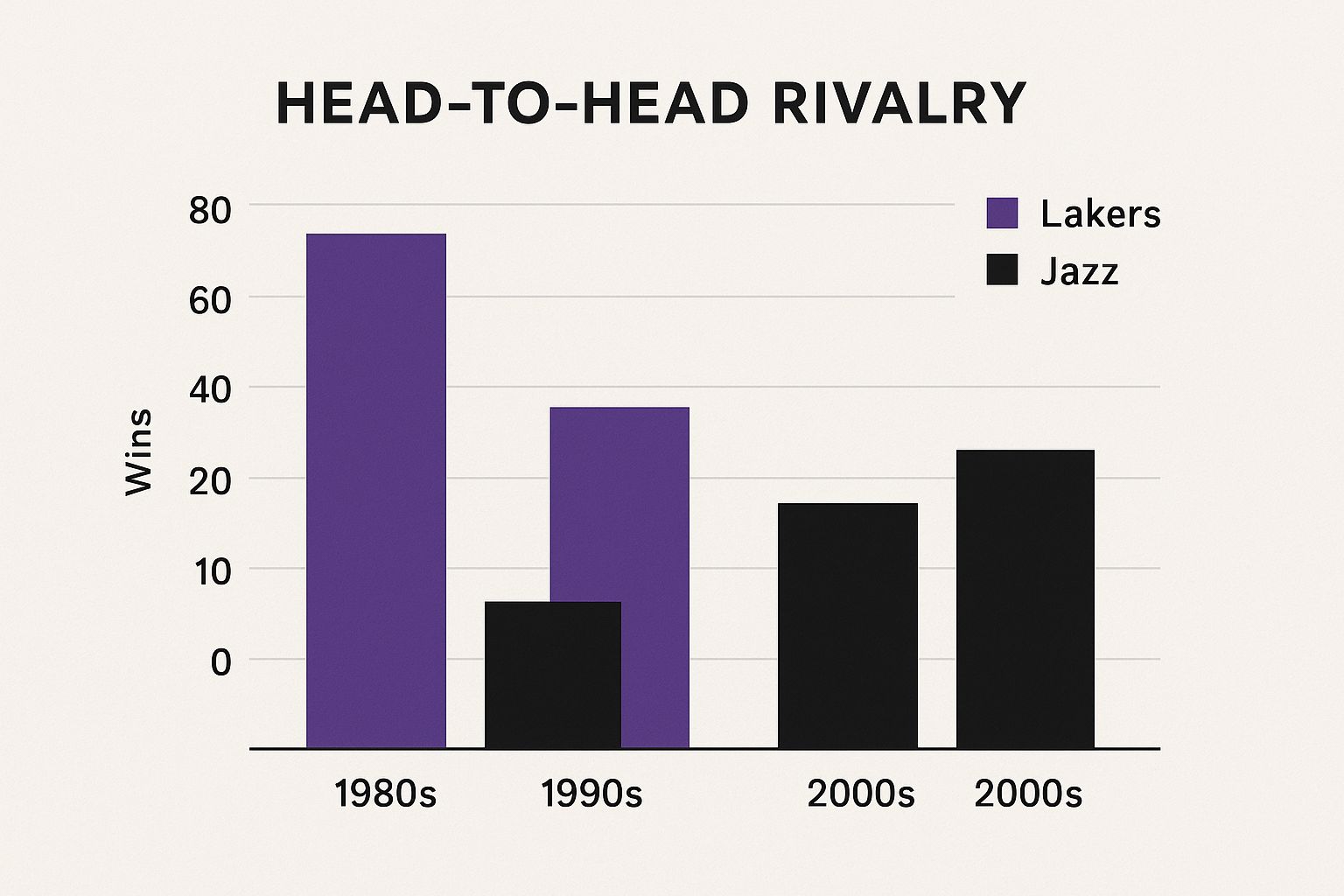 HEAD-TO-HEAD RIVALRY

Lakers
Jazz

Wins

80
60
40
20
10
0

1980s
1990s
2000s
2000s