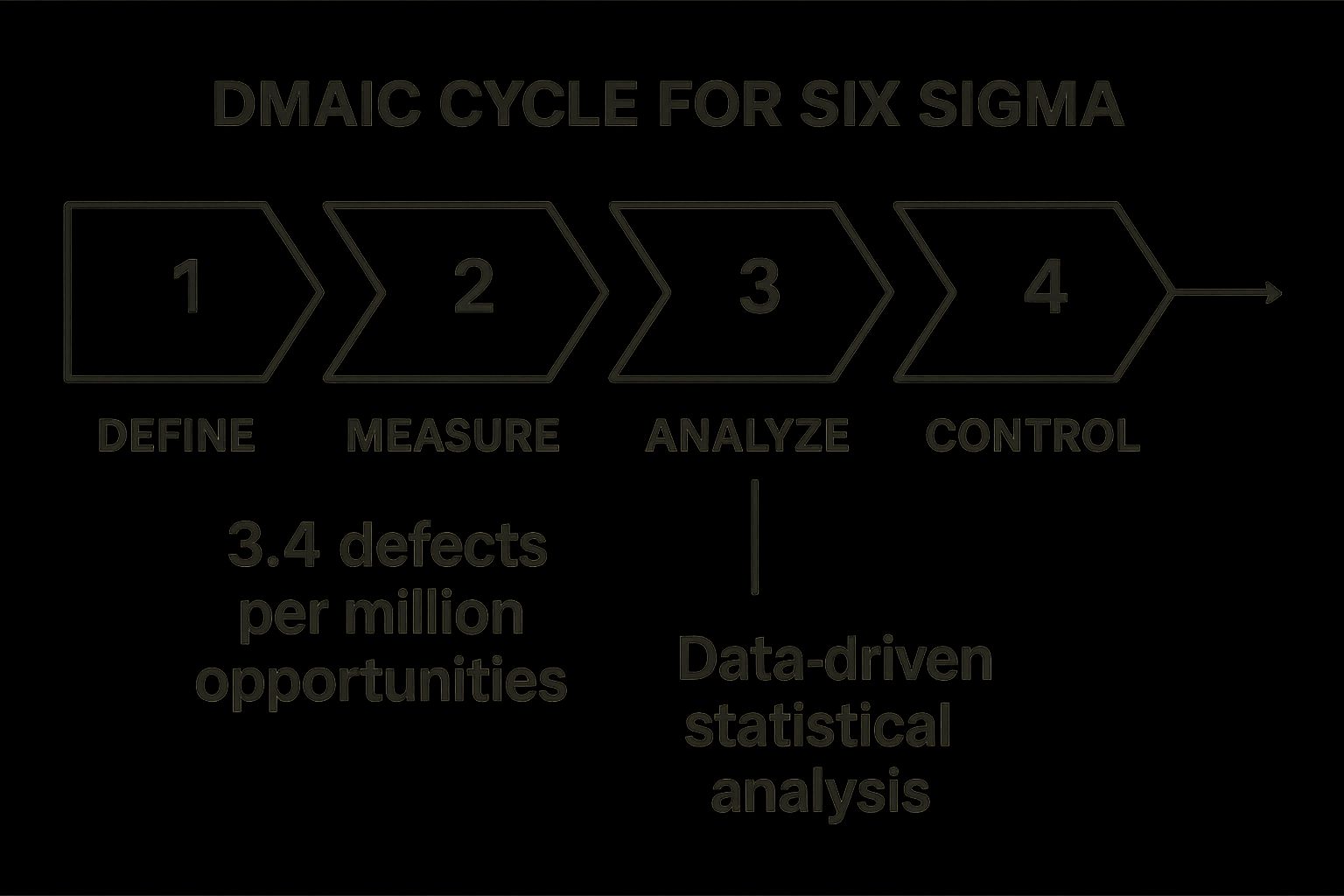 DMAIC CYCLE FOR SIX SIGMA

1

2

3

4

DEFINE

MEASURE

ANALYZE

CONTROL

3.4 defects per million opportunities

Data-driven statistical analysis