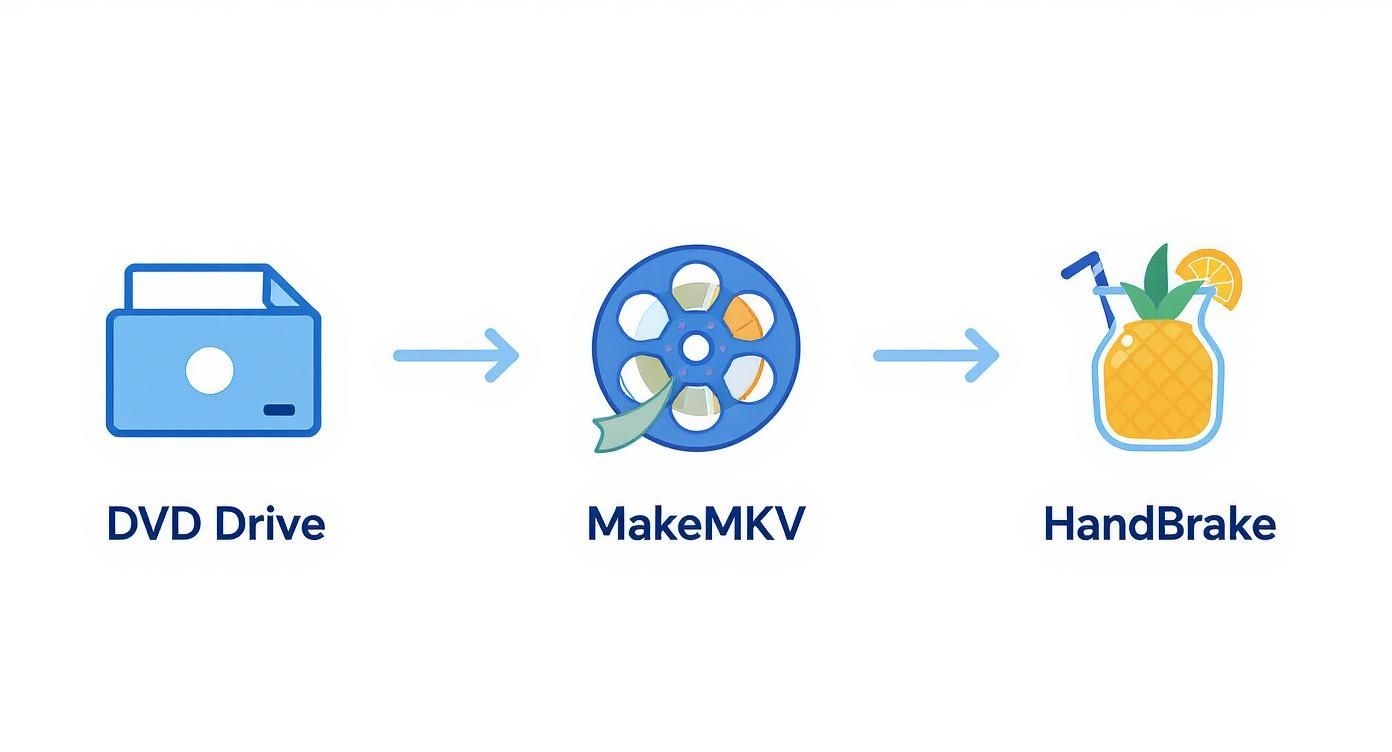 DVD Drive

MakeMKV

HandBrake