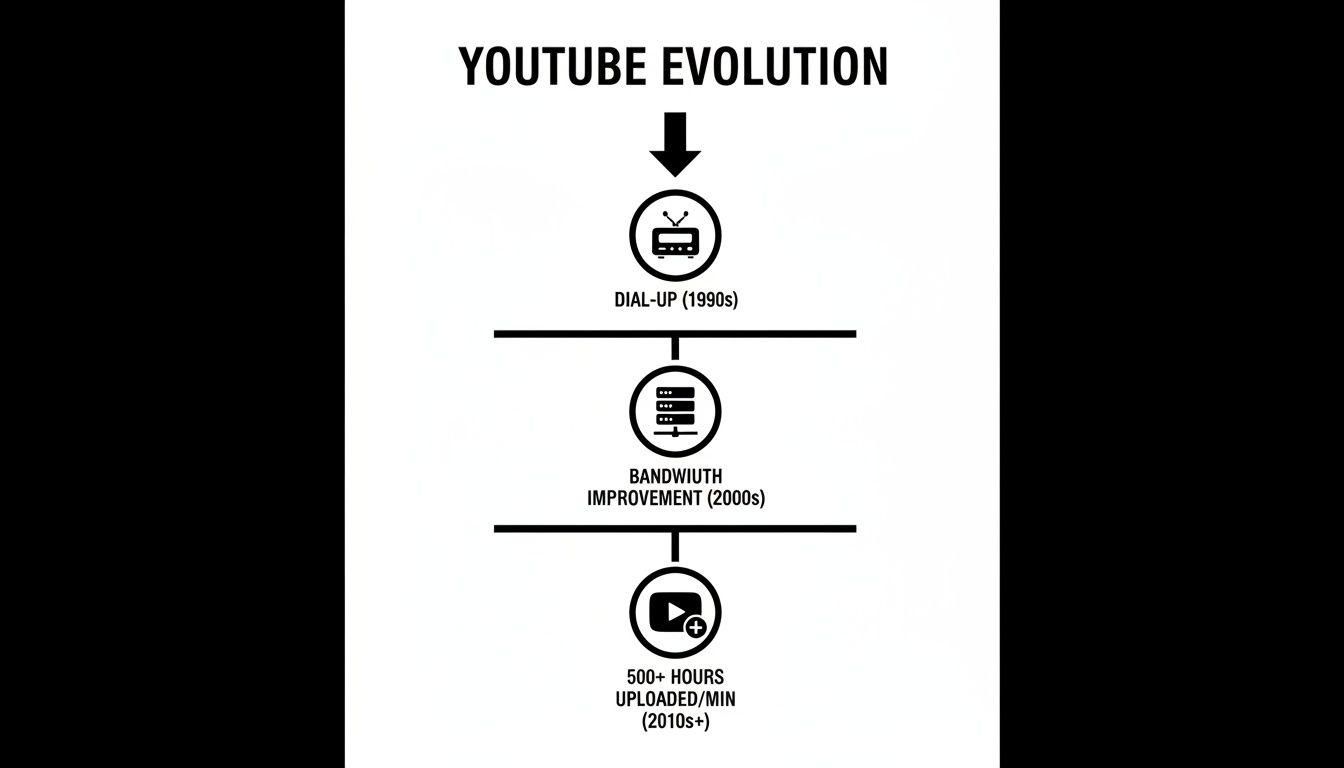 YOUTUBE EVOLUTION

DIAL-UP (1990s)

BANDWIUTH IMPROVEMENT (2000s)

500+ HOURS UPLOADED/MIN (2010s+)