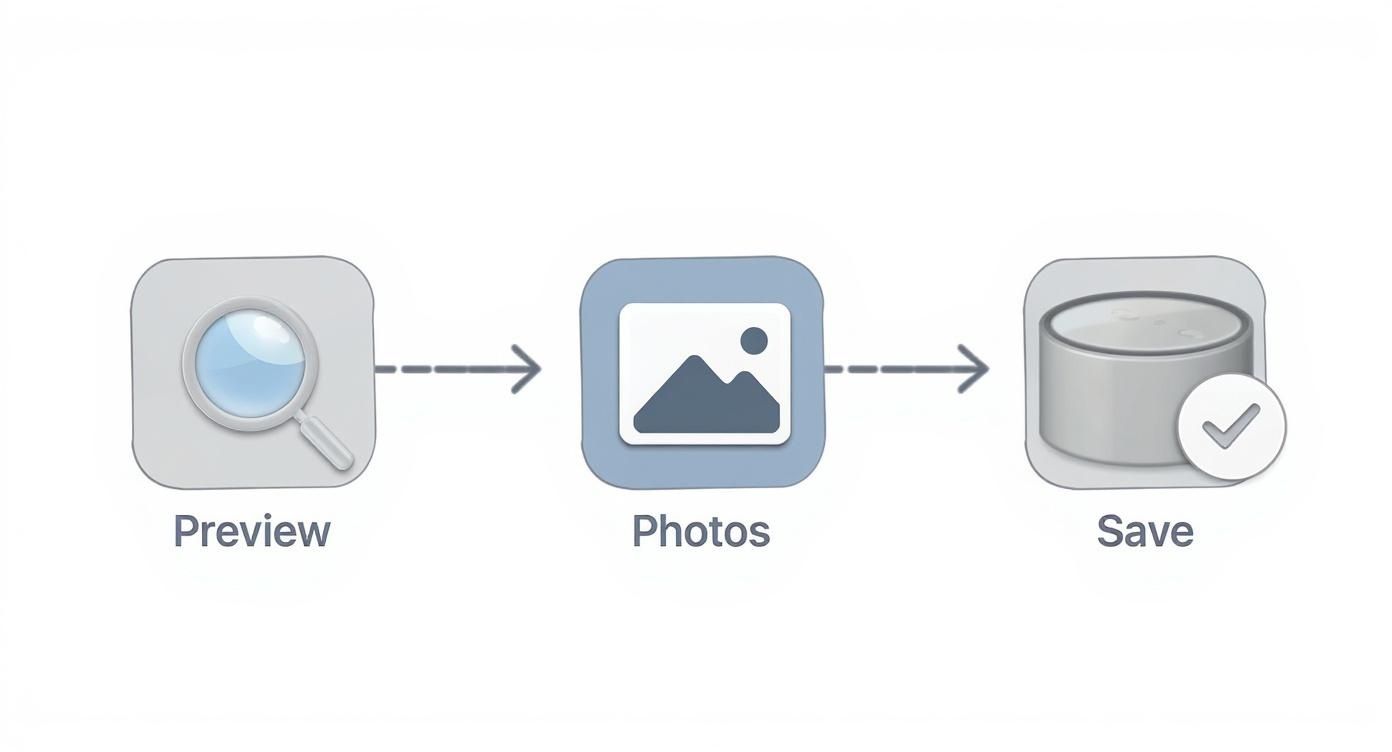 Preview

Photos

Save