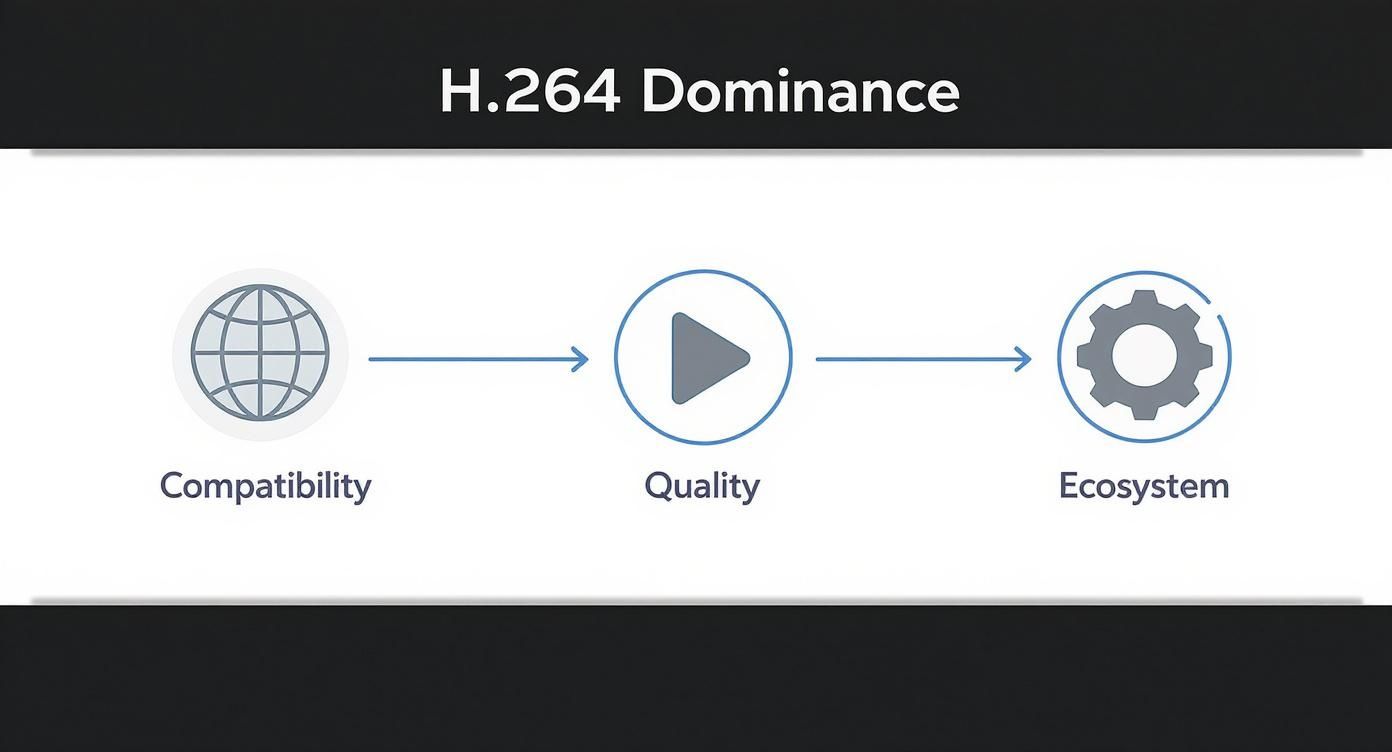 H.264 Dominance

Compatibility

Quality

Ecosystem