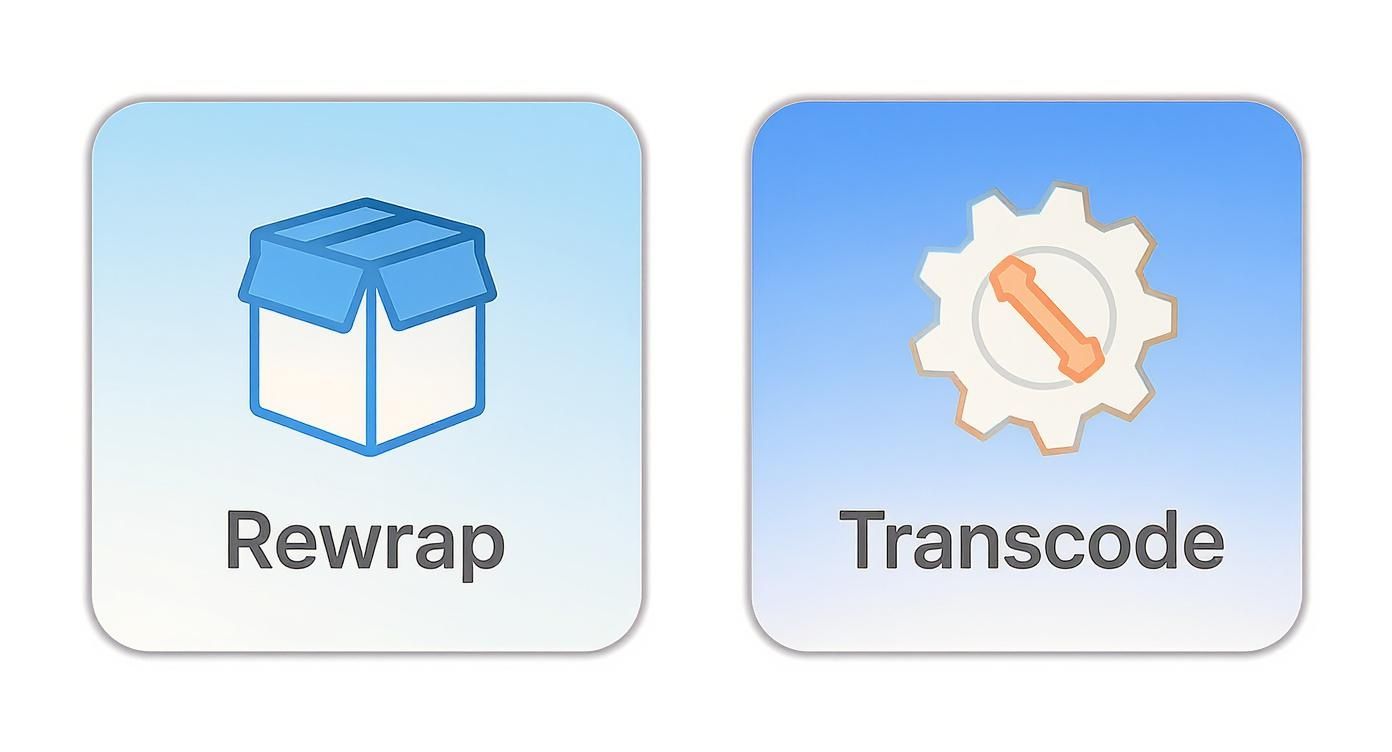 Rewrap

Transcode