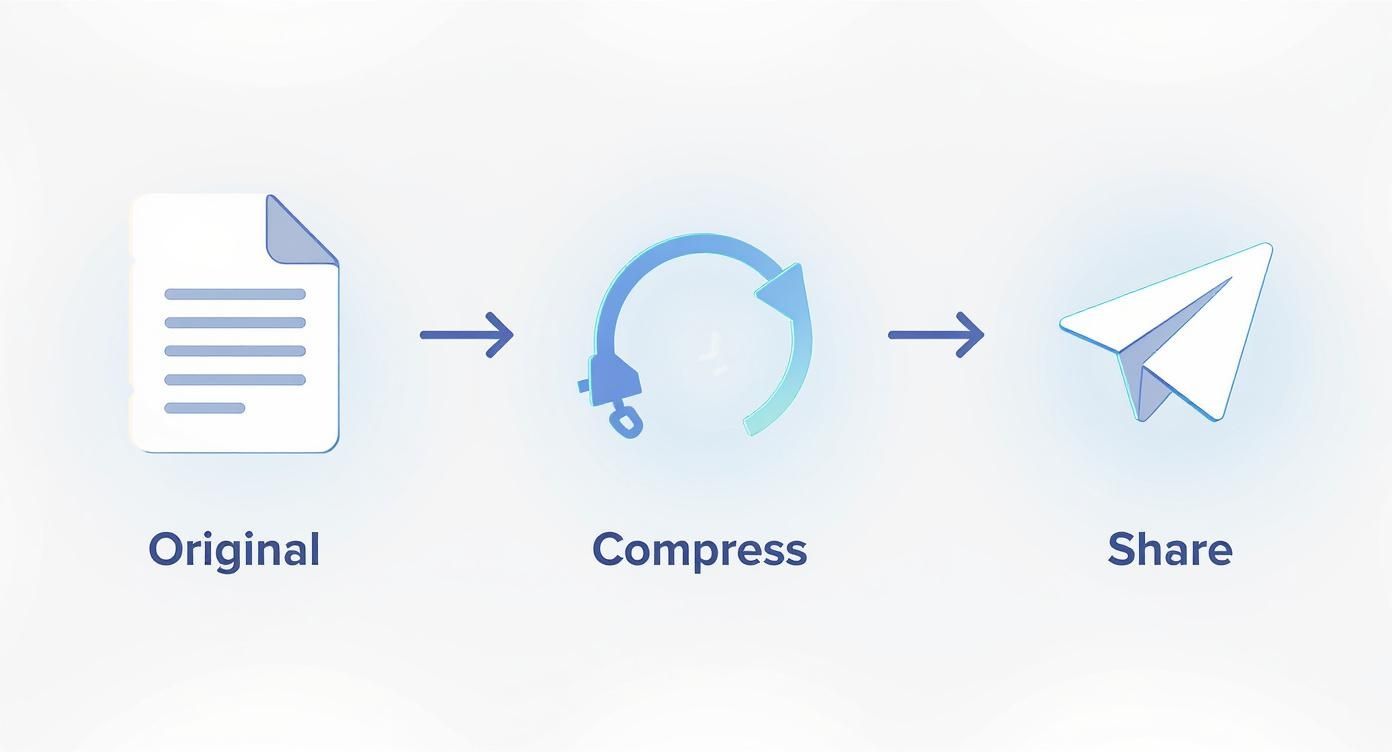 Original

Compress

Share