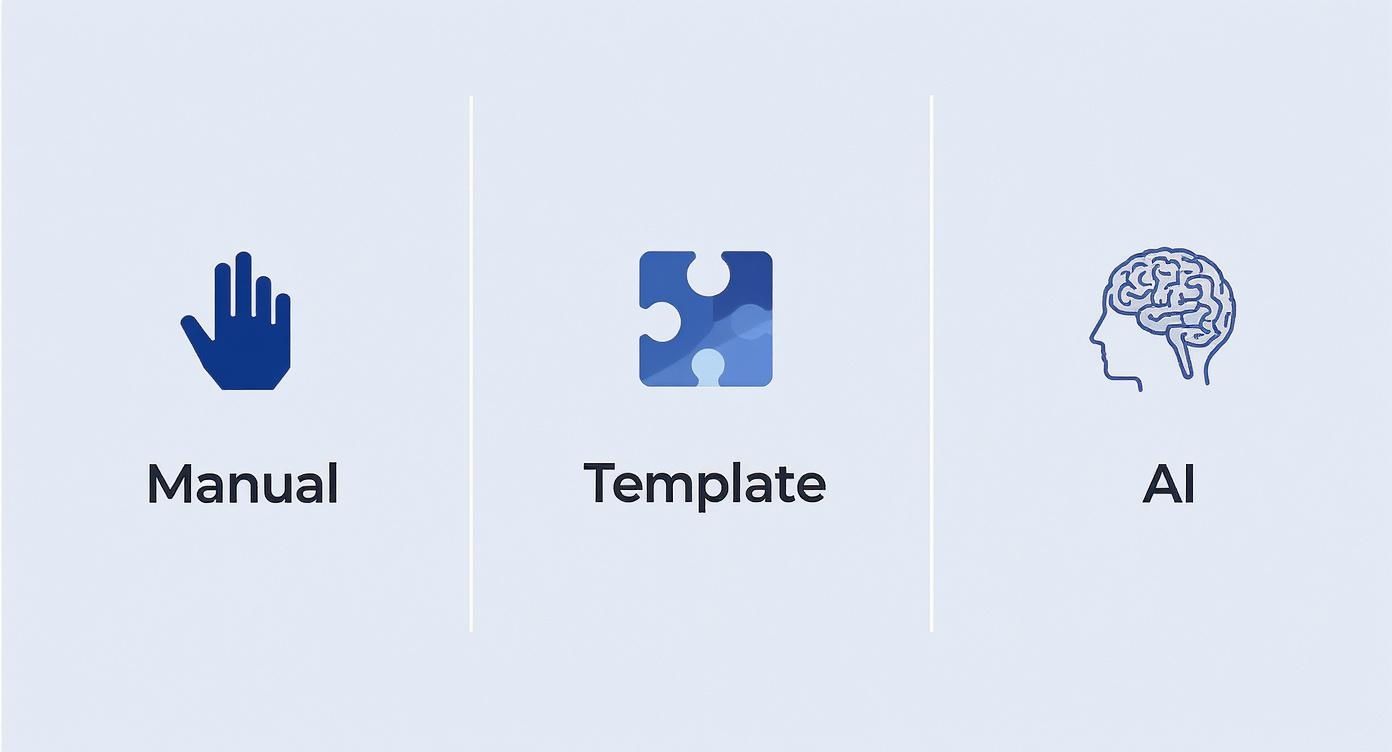 Manual

Template

AI