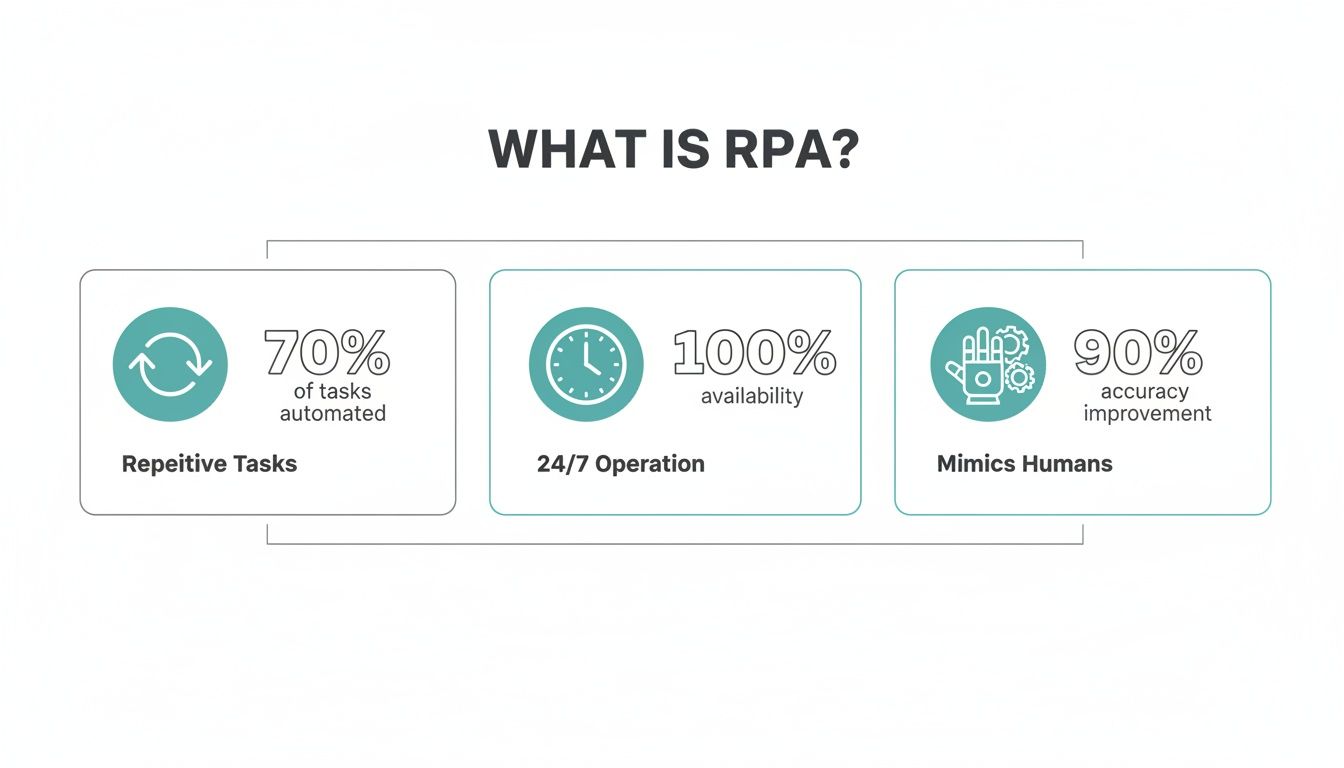 WHAT IS RPA?

70%
of tasks automated

Repeitive Tasks

100%
availability

24/7 Operation

90%
accuracy improvement

Mimics Humans