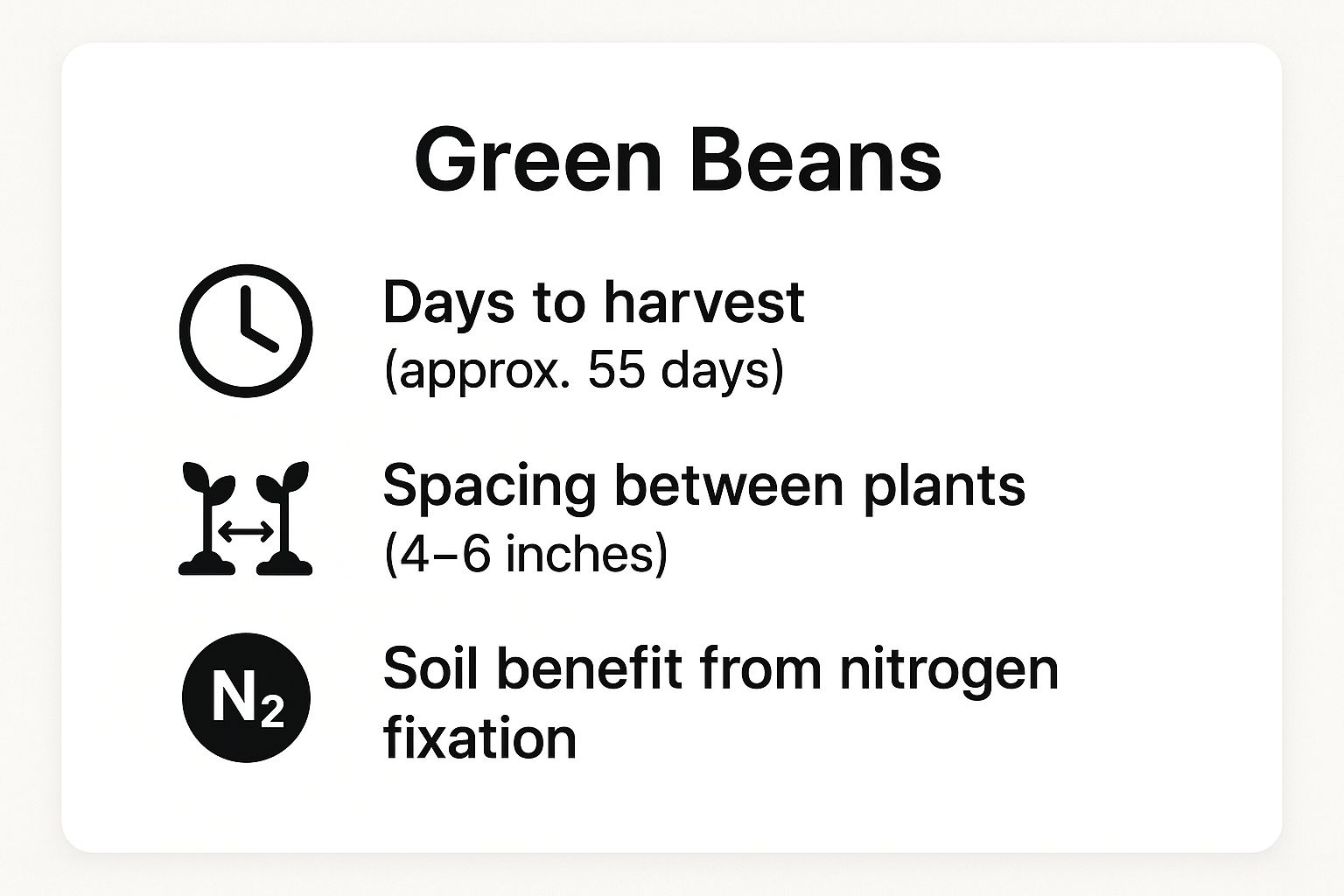 Green Beans

Days to harvest
(approx. 55 days)

Spacing between plants
(4–6 inches)

$N_2$

Soil benefit from nitrogen fixation