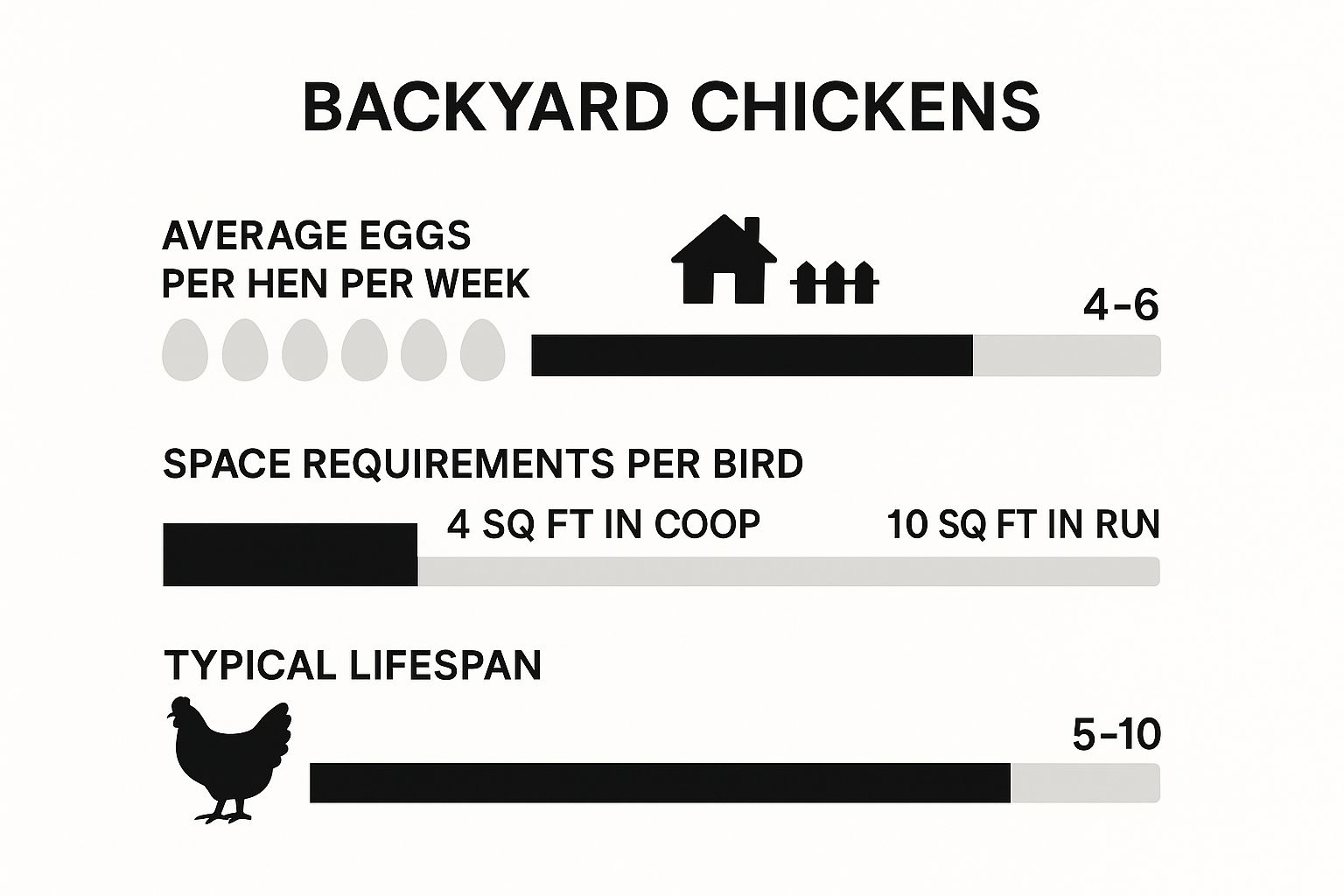 BACKYARD CHICKENS

AVERAGE EGGS PER HEN PER WEEK

4-6

SPACE REQUIREMENTS PER BIRD

4 SQ FT IN COOP

10 SQ FT IN RUN

TYPICAL LIFESPAN

5-10