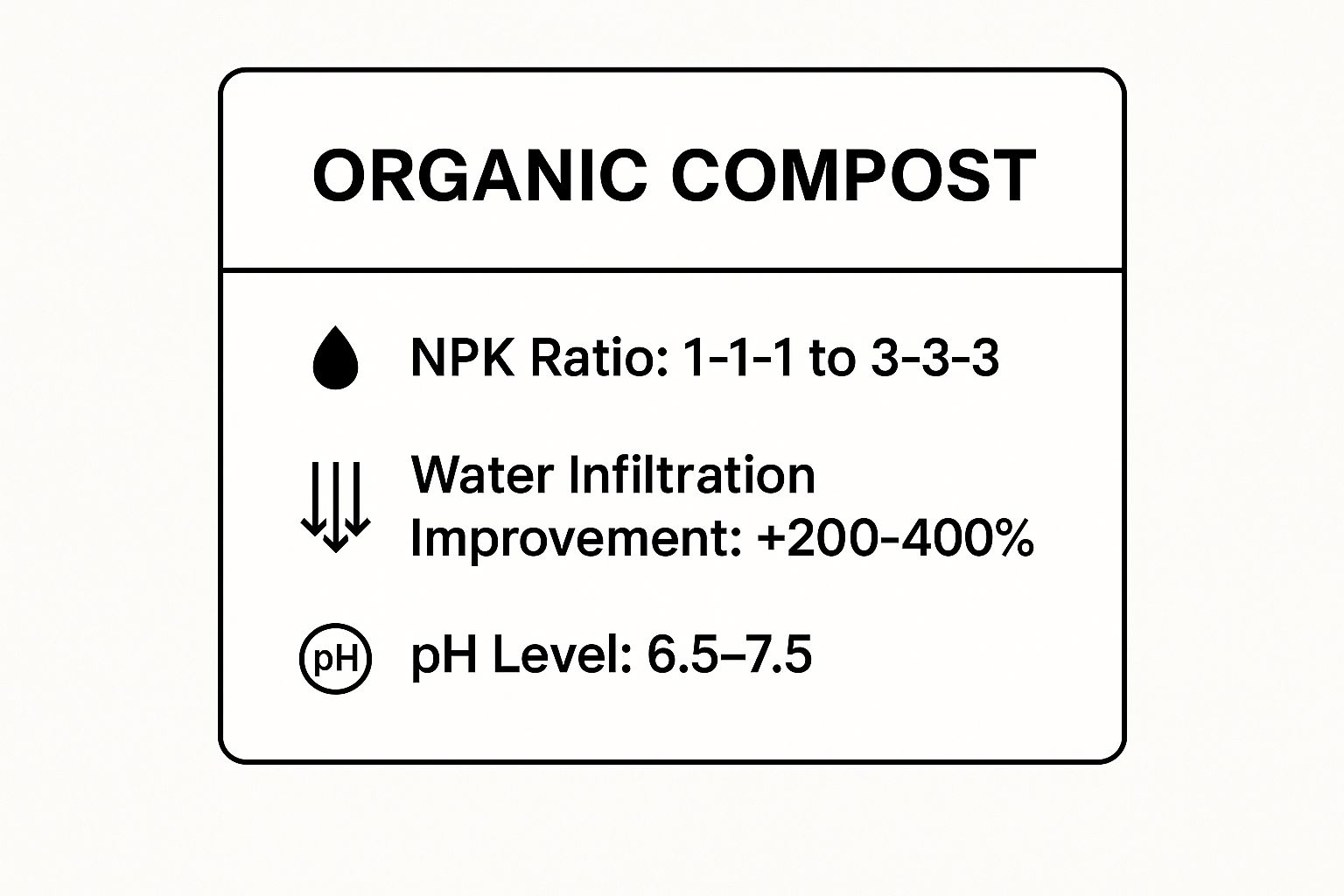 ORGANIC COMPOST

NPK Ratio: 1-1-1 to 3-3-3

Water Infiltration Improvement: +200-400%

pH

pH Level: 6.5–7.5