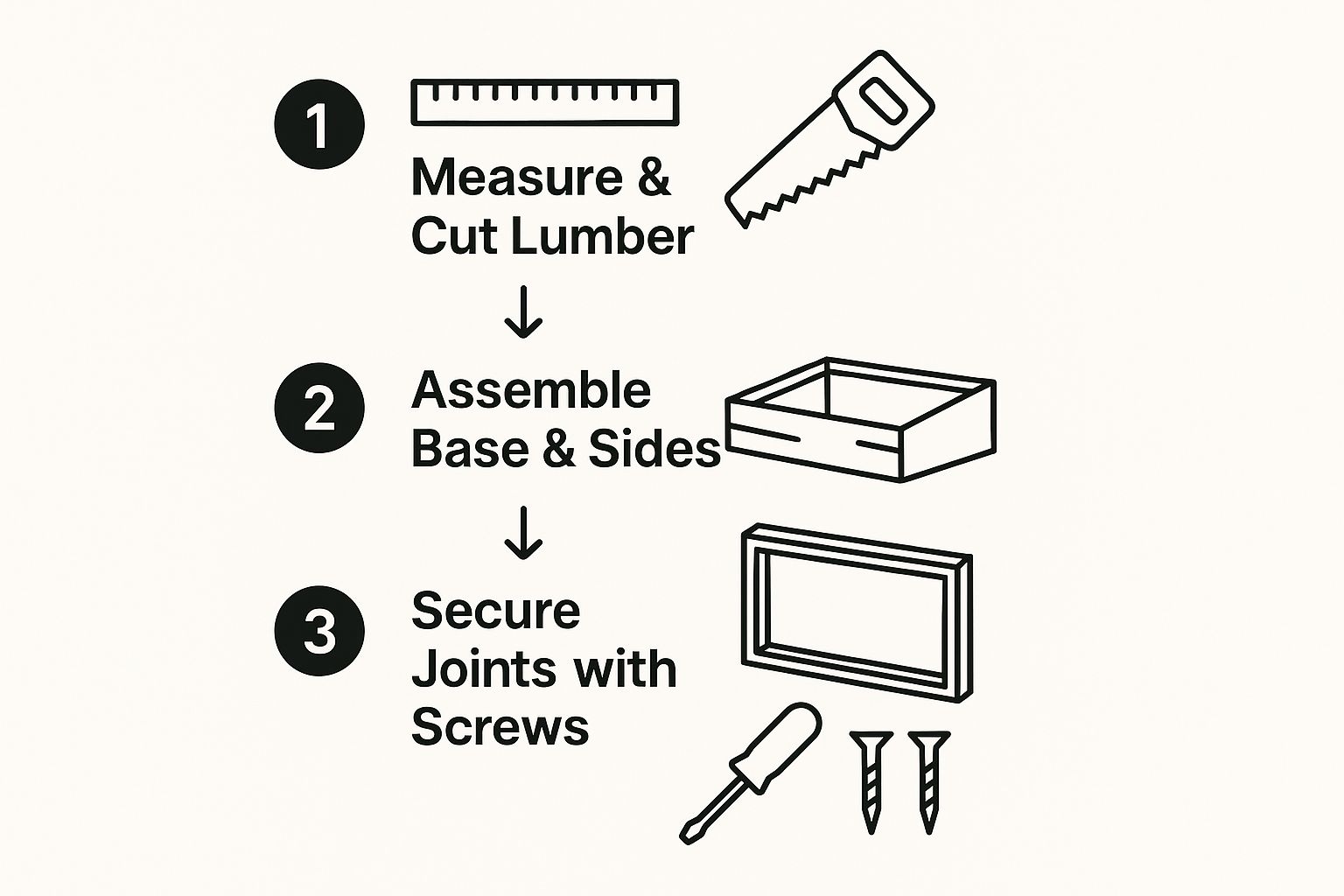 1
Measure & Cut Lumber

↓

2
Assemble Base & Sides

↓

3
Secure Joints with Screws