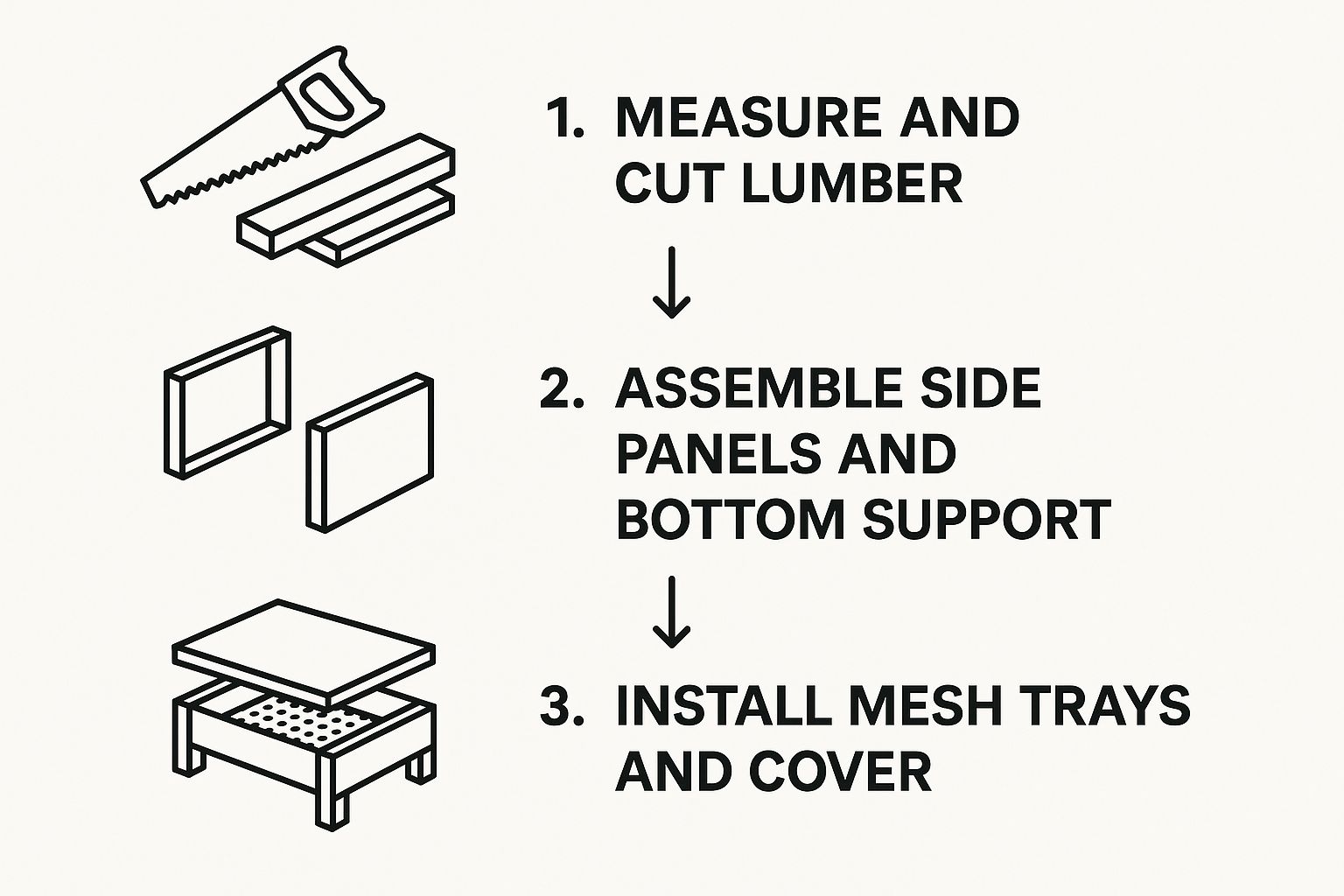 1. MEASURE AND CUT LUMBER

↓

2. ASSEMBLE SIDE PANELS AND BOTTOM SUPPORT

↓

3. INSTALL MESH TRAYS AND COVER