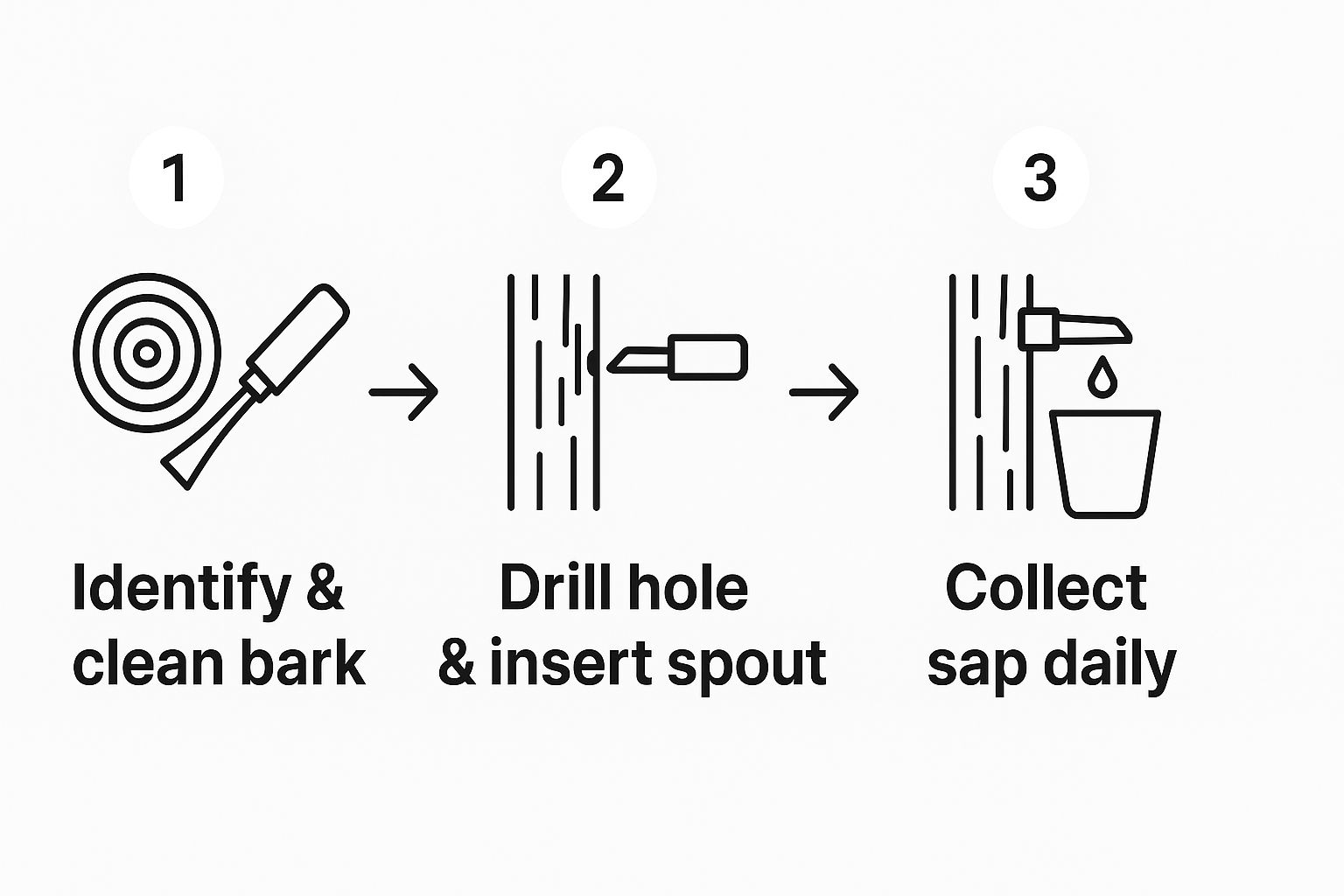 1

Identify & clean bark

2

Drill hole & insert spout

3

Collect sap daily