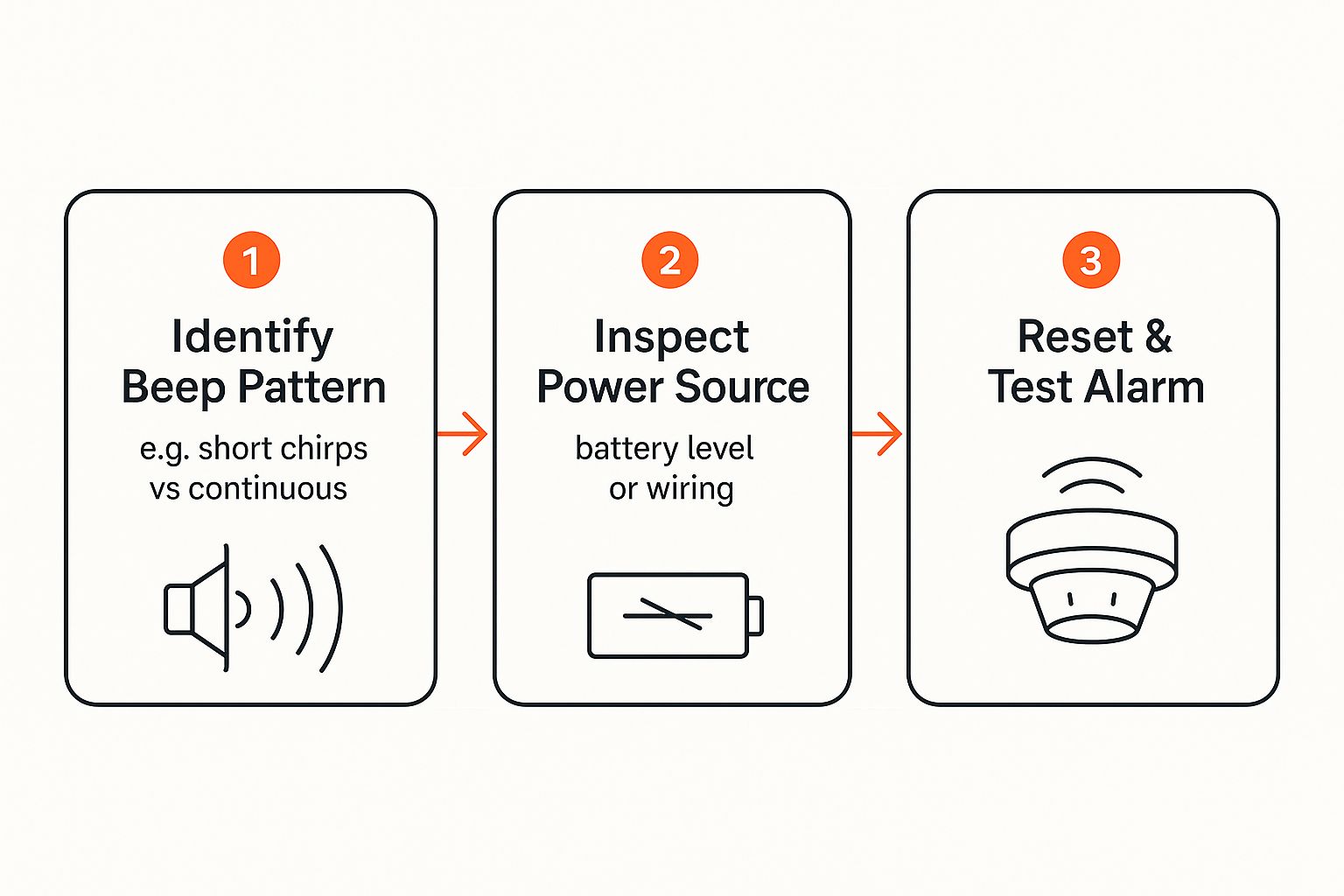 1

Identify Beep Pattern

e.g. short chirps vs continuous

2

Inspect Power Source

battery level or wiring

3

Reset & Test Alarm