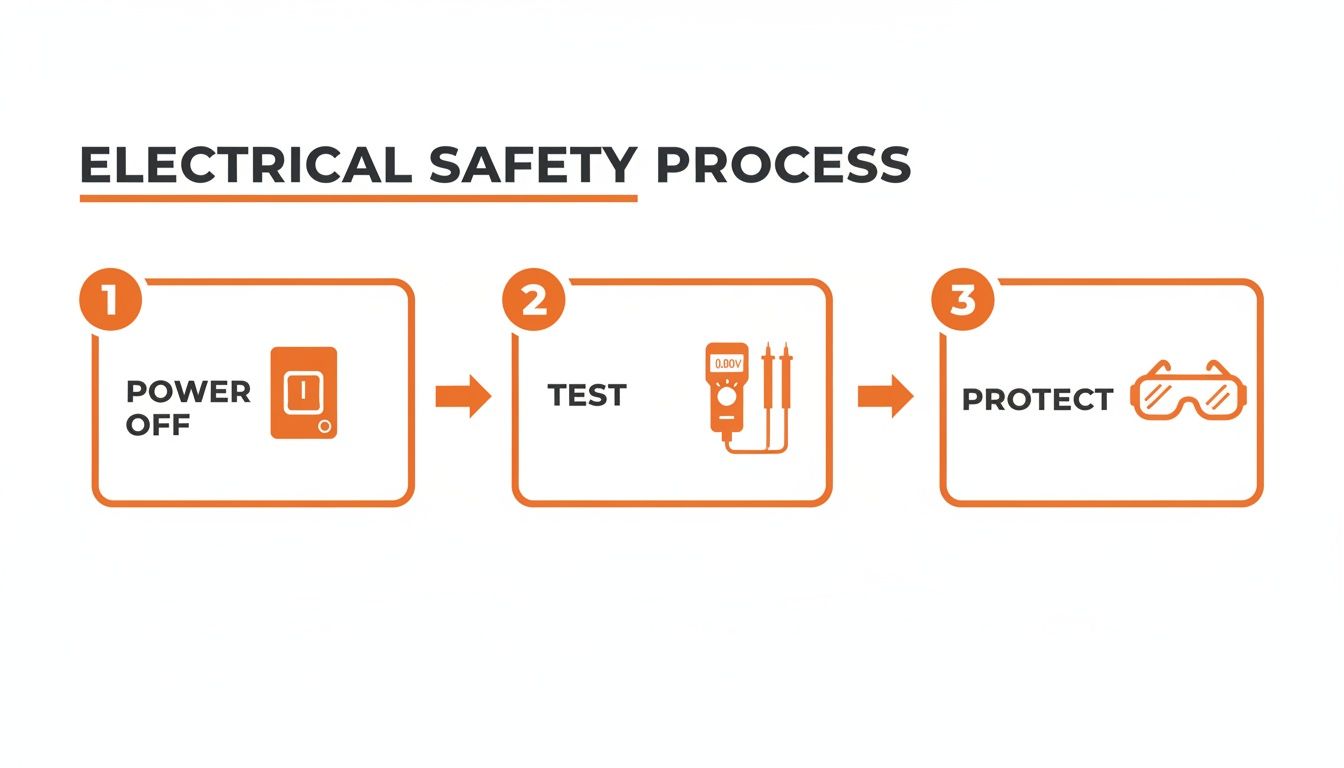 ELECTRICAL SAFETY PROCESS

1
POWER OFF

2
TEST
0.00V

3
PROTECT