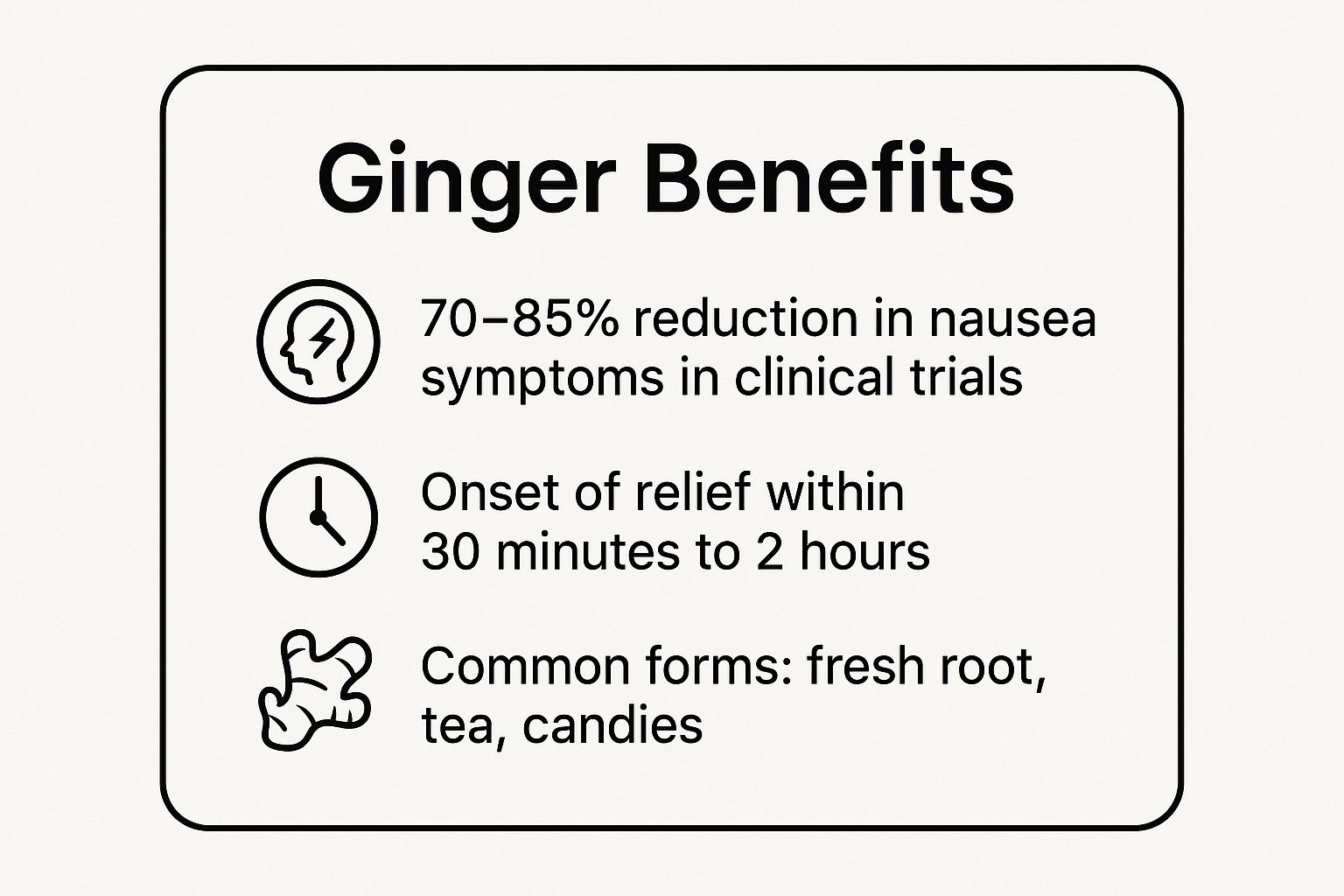 Ginger Benefits

70–85% reduction in nausea symptoms in clinical trials

Onset of relief within 30 minutes to 2 hours

Common forms: fresh root, tea, candies