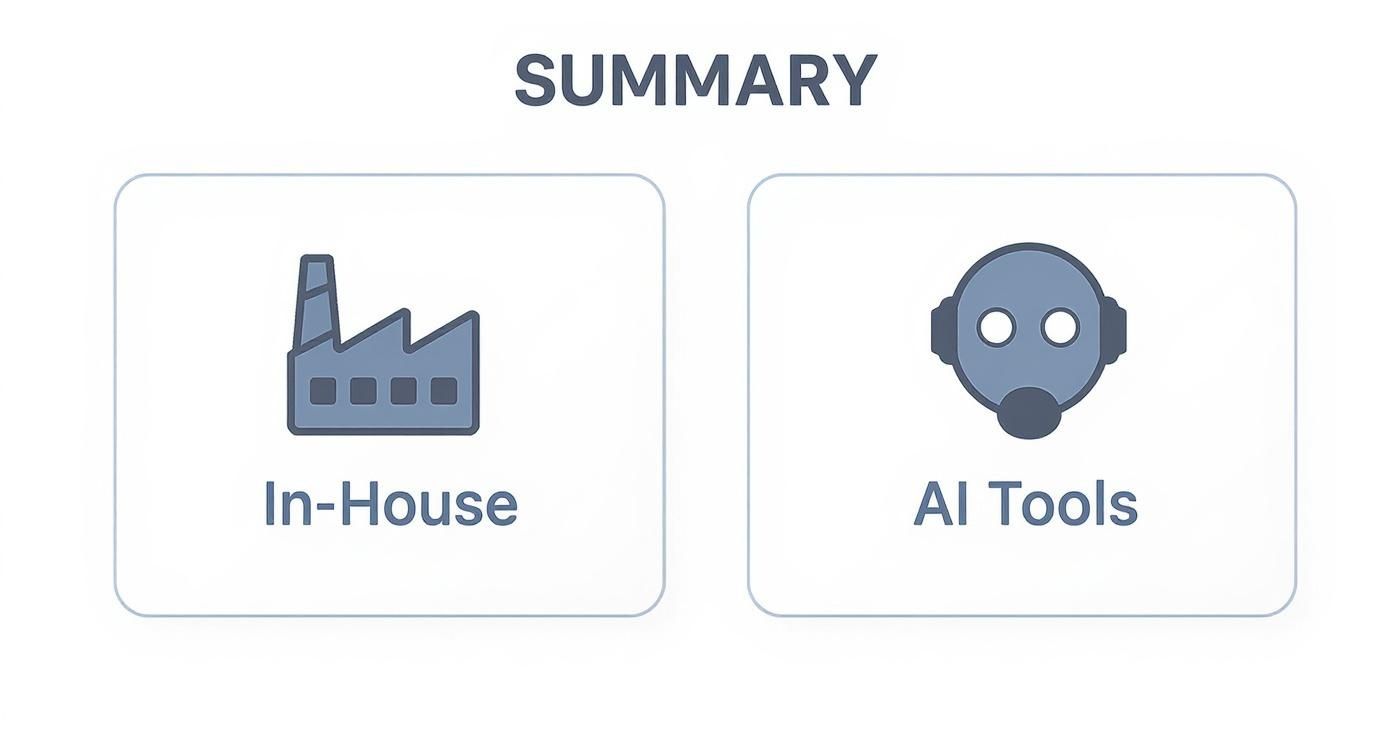 SUMMARY

In-House

AI Tools